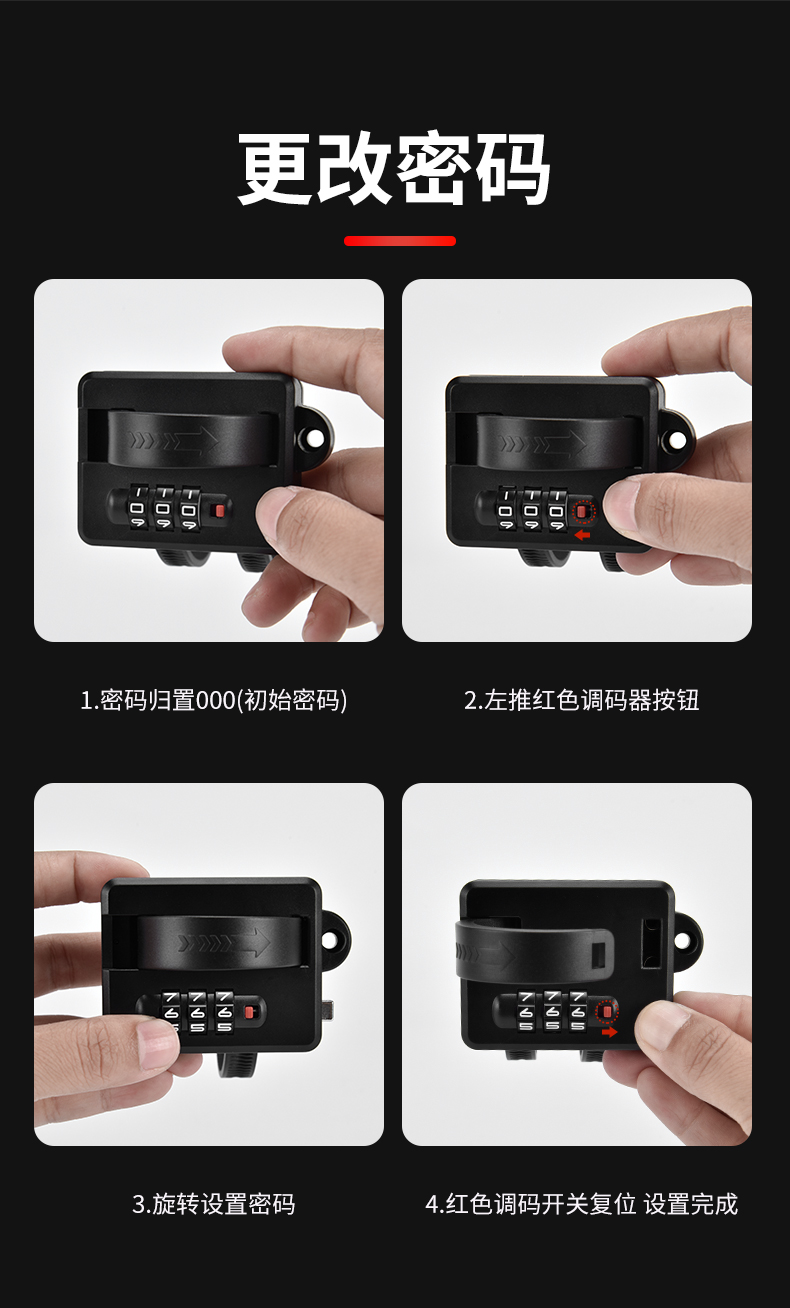 更改密码

1.密码归置000(初始密码)

2.左推红色调码器按钮

3.旋转设置密码

4.红色调码开关复位 设置完成