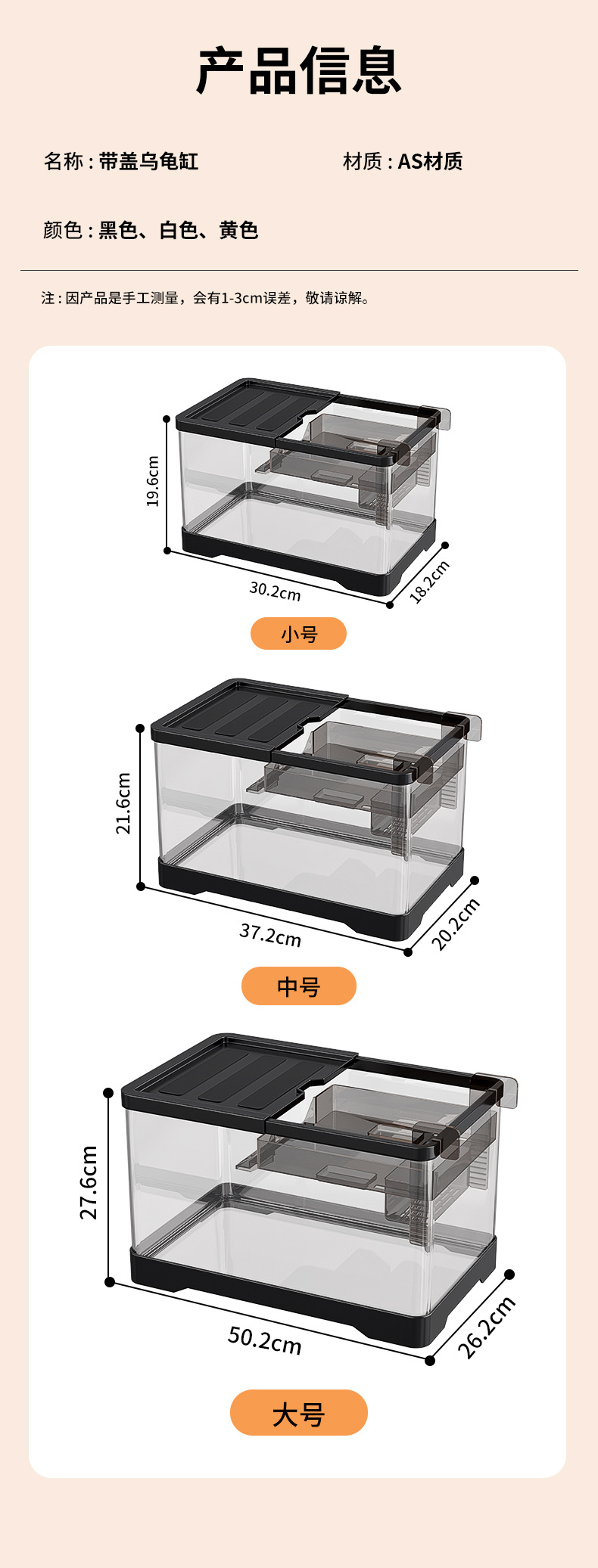 产品信息

名称：带盖乌龟缸

材质：AS材质

颜色：黑色、白色、黄色

注：因产品是手工测量，会有1-3cm误差，敬请谅解。

19.6cm
30.2cm
18.2cm
小号

21.6cm
37.2cm
20.2cm
中号

27.6cm
50.2cm
26.2cm
大号