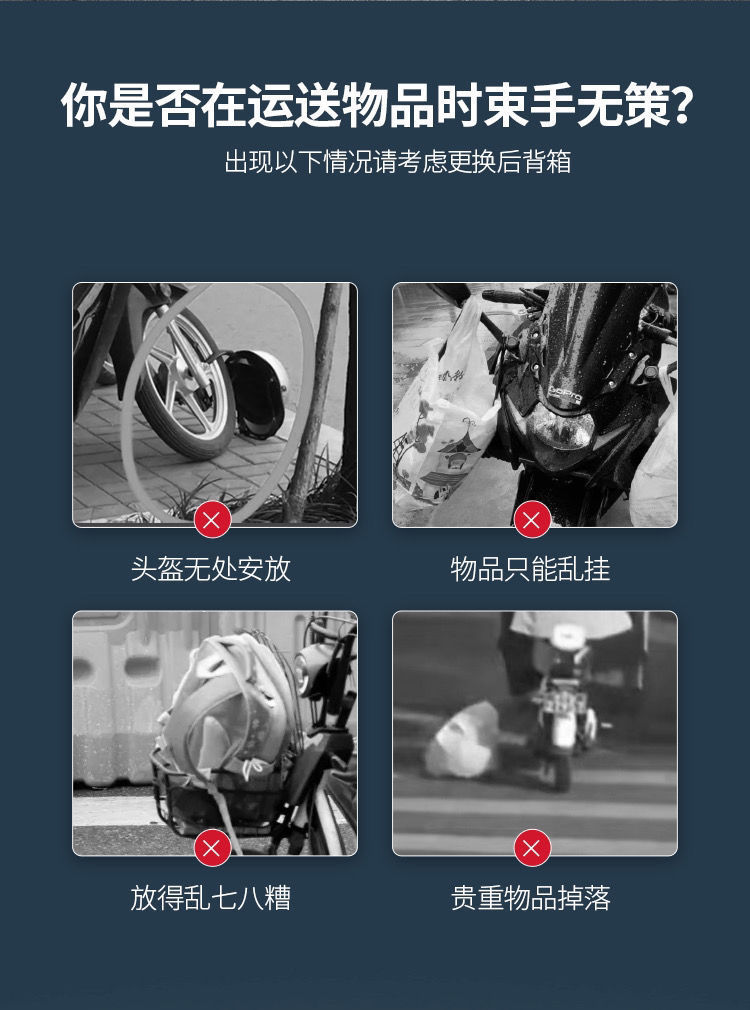 你是否在运送物品时束手无策?

出现以下情况请考虑更换后背箱

头盔无处安放

物品只能乱挂

放得乱七八糟

贵重物品掉落