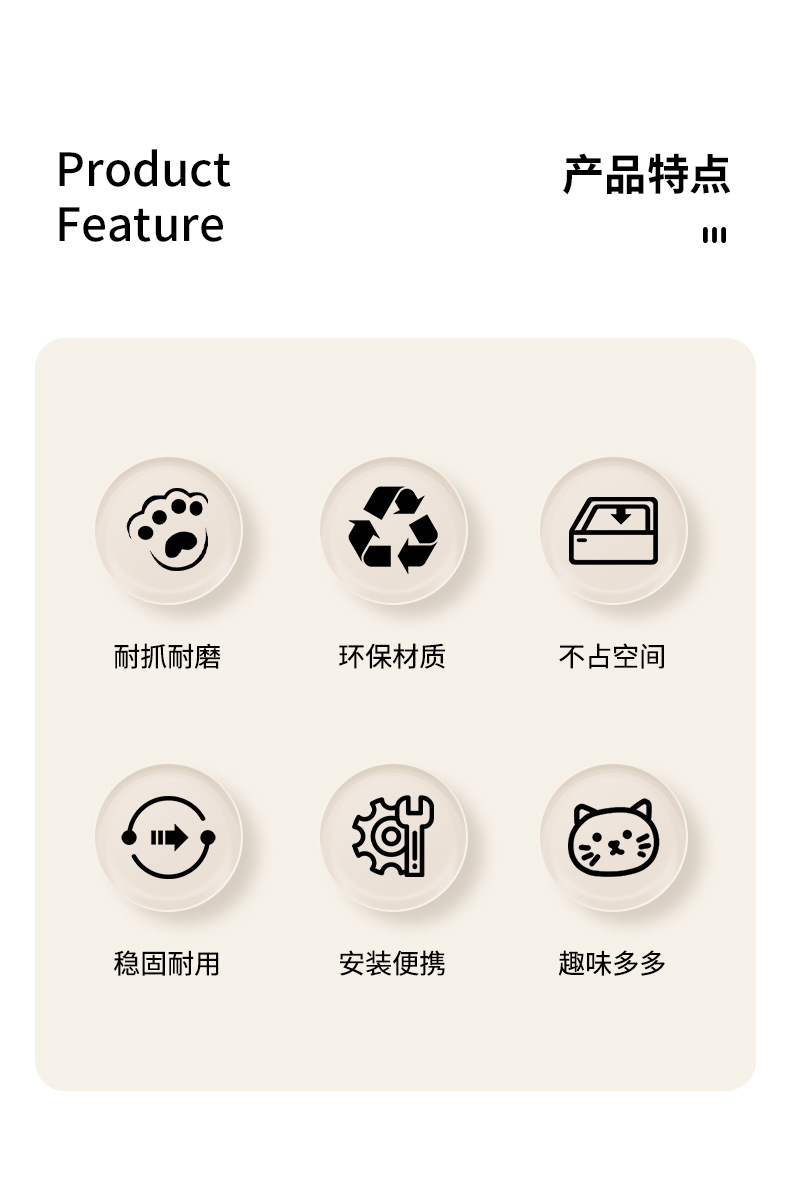 Product Feature

产品特点

耐抓耐磨

环保材质

不占空间

稳固耐用

安装便携

趣味多多