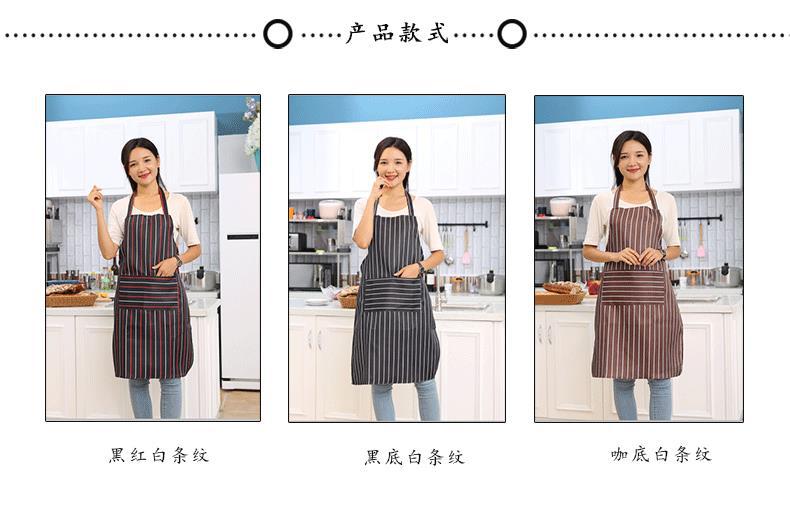 产品款式

黑红白条纹

黑底白条纹

咖底白条纹