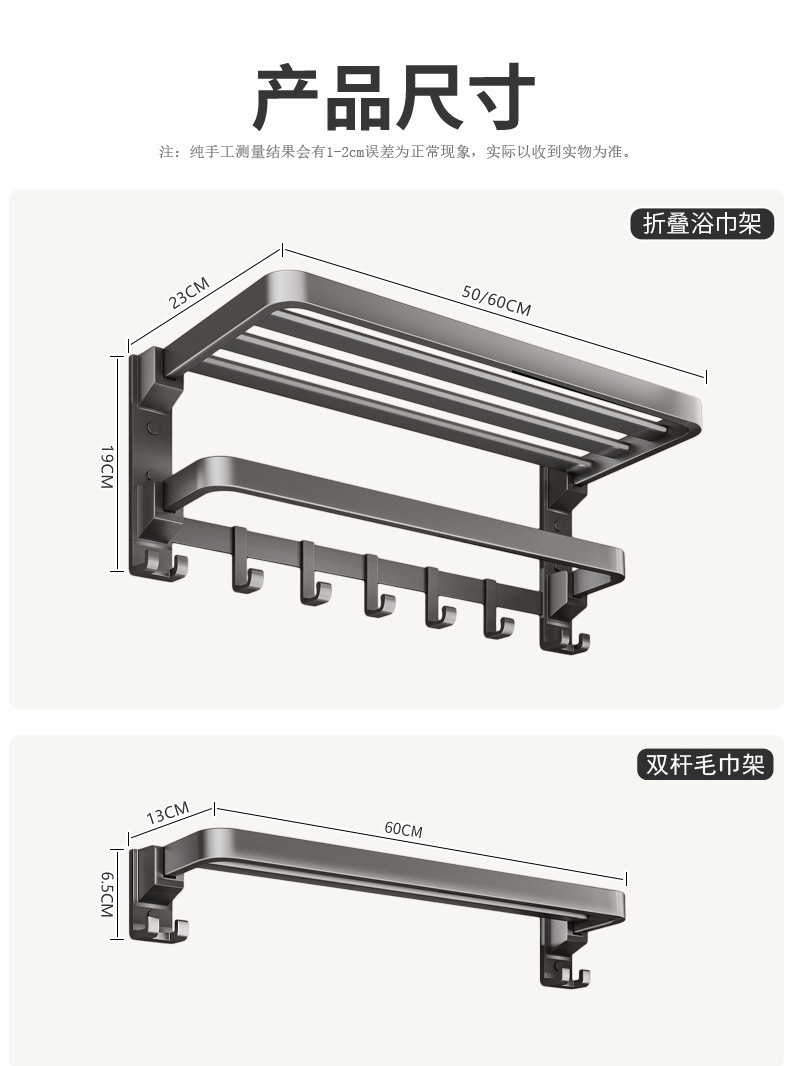 产品尺寸

注：纯手工测量结果会有1-2cm误差为正常现象，实际以收到实物为准。

折叠浴巾架

23CM

50/60CM

19CM

双杆毛巾架

13CM

60CM

6.5CM