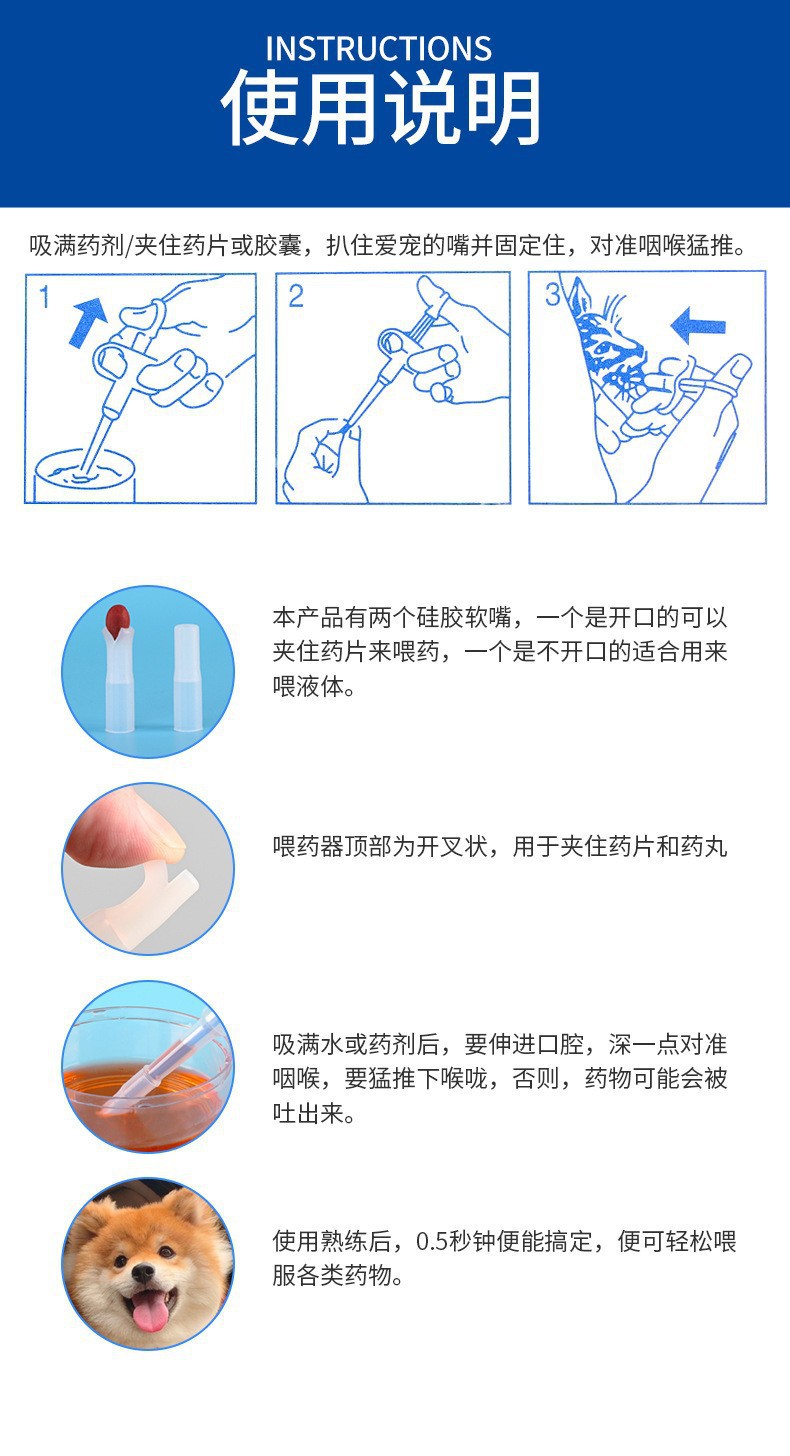 INSTRUCTIONS
使用说明

吸满药剂/夹住药片或胶囊，扒住爱宠的嘴并固定住，对准咽喉猛推。

1

2

3

本产品有两个硅胶软嘴，一个是开口的可以夹住药片来喂药，一个是不开口的适合用来喂液体。

喂药器顶部为开叉状，用于夹住药片和药丸

吸满水或药剂后，要伸进口腔，深一点对准咽喉，要猛推下喉咙，否则，药物可能会被吐出来。

使用熟练后，0.5秒钟便能搞定，便可轻松喂服各类药物。