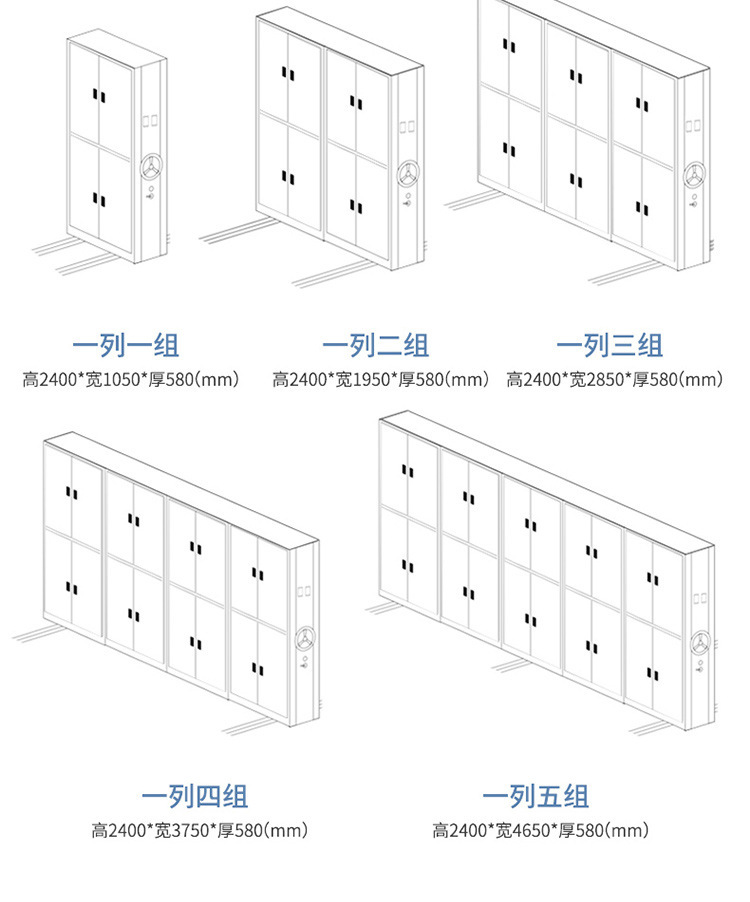 一列一组
高2400*宽1050*厚580(mm)

一列二组
高2400*宽1950*厚580(mm)

一列三组
高2400*宽2850*厚580(mm)

一列四组
高2400*宽3750*厚580(mm)

一列五组
高2400*宽4650*厚580(mm)