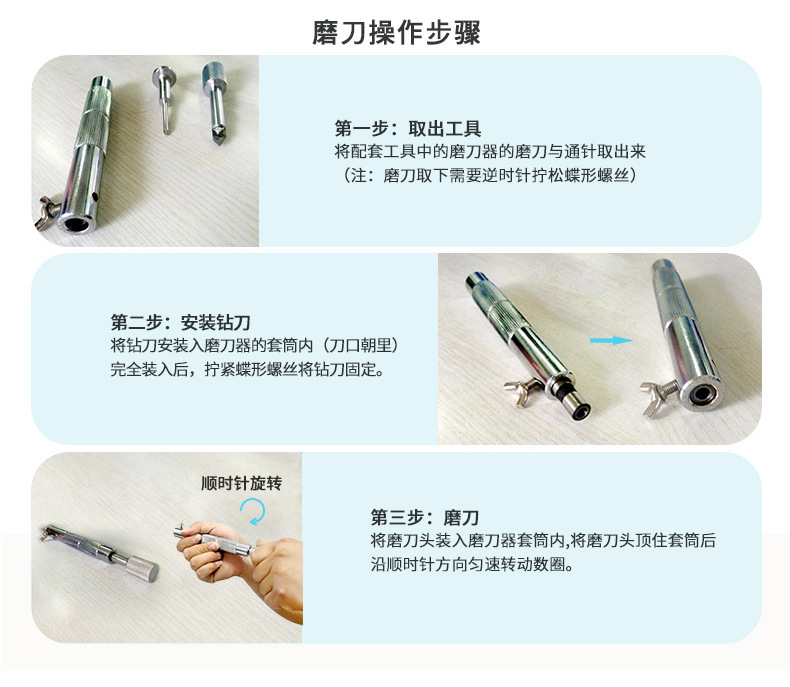 磨刀操作步骤

第一步：取出工具
将配套工具中的磨刀器的磨刀与通针取出来
（注：磨刀取下需要逆时针拧松蝶形螺丝）

第二步：安装钻刀
将钻刀安装入磨刀器的套筒内（刀口朝里）
完全装入后，拧紧蝶形螺丝将钻刀固定。

顺时针旋转

第三步：磨刀
将磨刀头装入磨刀器套筒内,将磨刀头顶住套筒后
沿顺时针方向匀速转动数圈。