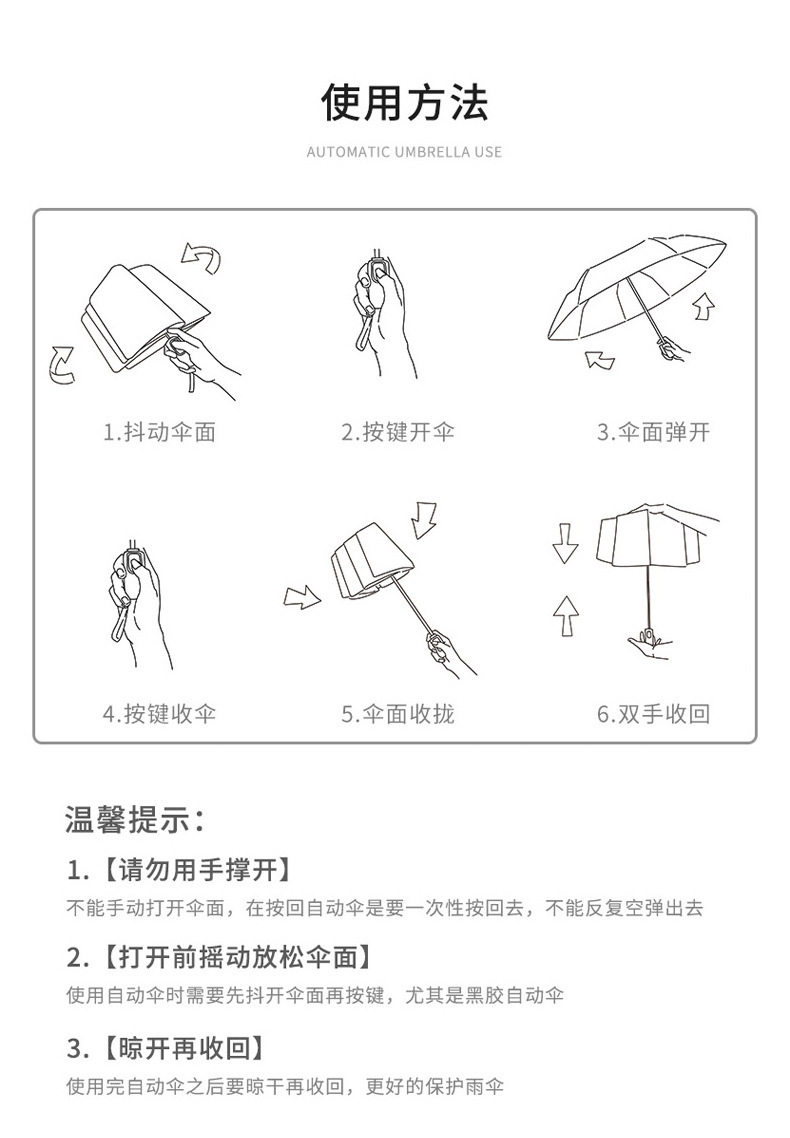 使用方法

AUTOMATIC UMBRELLA USE

1.抖动伞面

2.按键开伞

3.伞面弹开

4.按键收伞

5.伞面收拢

6.双手收回

温馨提示：

1.【请勿用手撑开】

不能手动打开伞面，在按回自动伞是要一次性按回去，不能反复空弹出去

2.【打开前摇动放松伞面】

使用自动伞时需要先抖开伞面再按键，尤其是黑胶自动伞

3.【晾开再收回】

使用完自动伞之后要晾干再收回，更好的保护雨伞