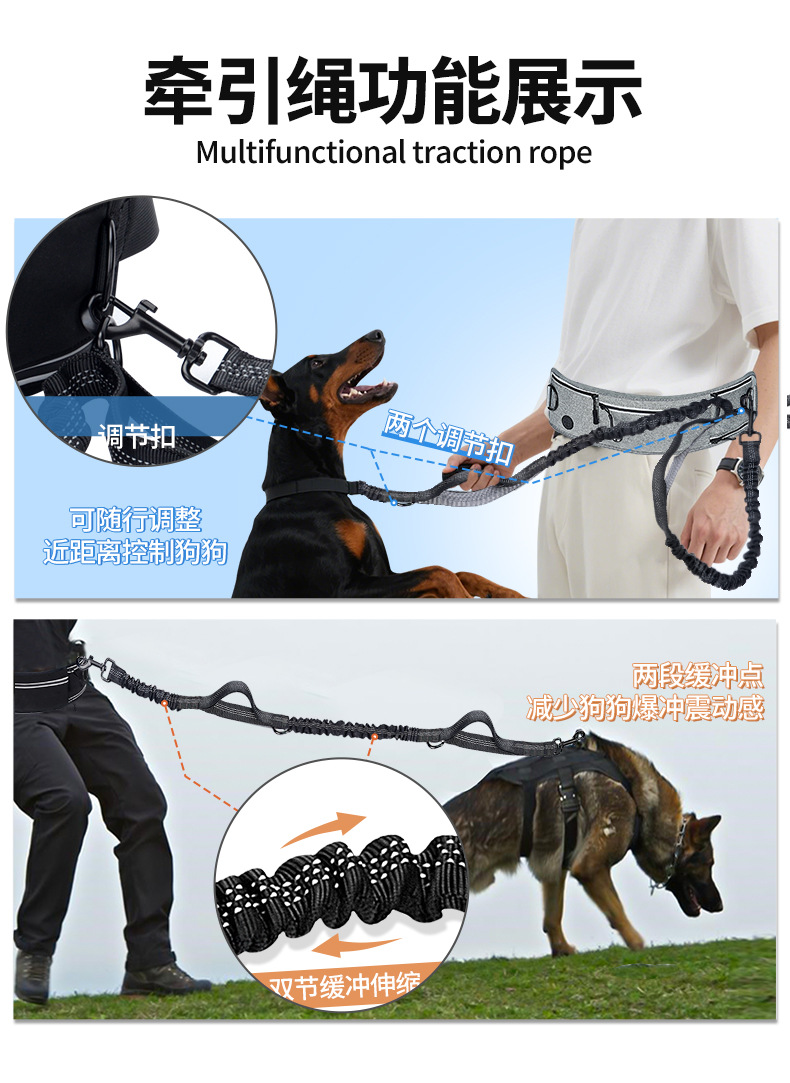 牵引绳功能展示
Multifunctional traction rope

调节扣

两个调节扣

可随行调整
近距离控制狗狗

两段缓冲点
减少狗狗爆冲震动感

双节缓冲伸缩