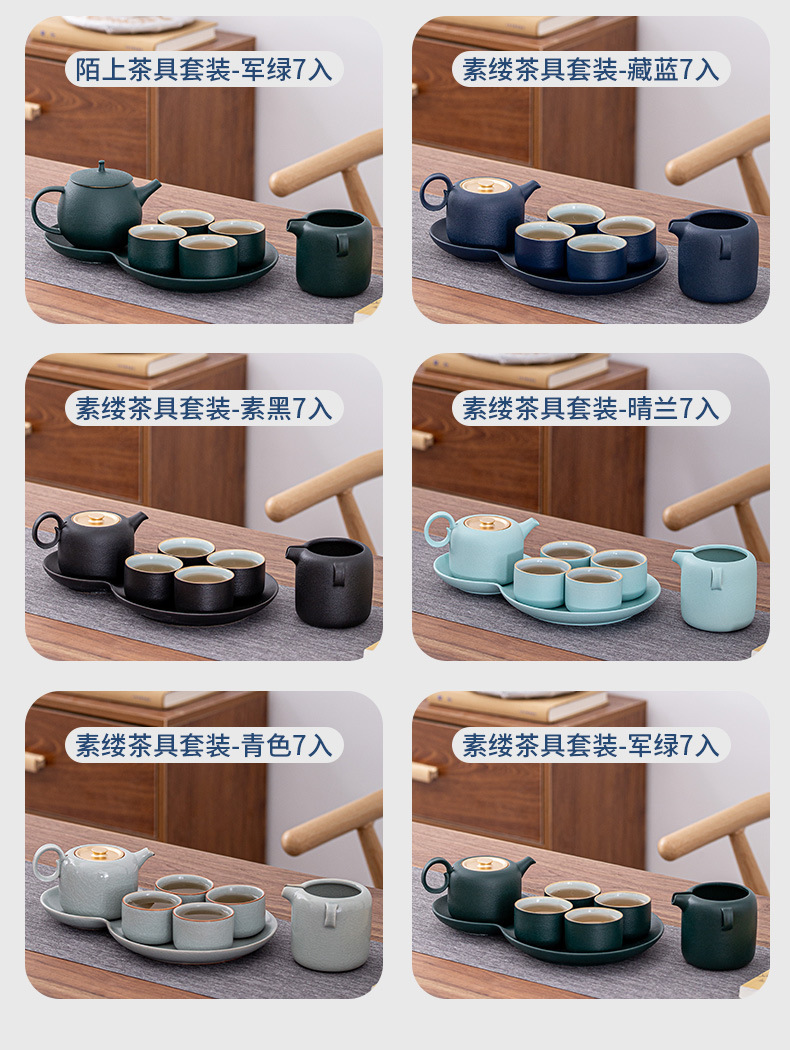 陌上茶具套装-军绿7入

素缕茶具套装-藏蓝7入

素缕茶具套装-素黑7入

素缕茶具套装-晴兰7入

素缕茶具套装-青色7入

素缕茶具套装-军绿7入