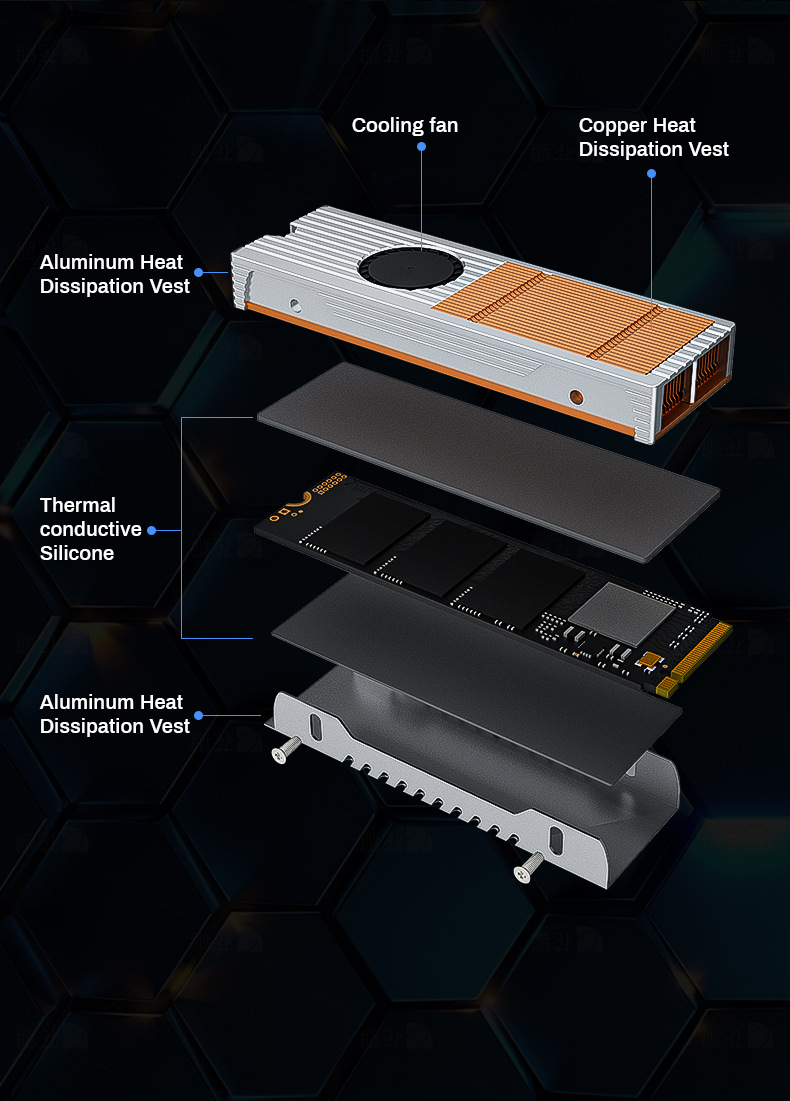 Cooling fan

Copper Heat Dissipation Vest

Aluminum Heat Dissipation Vest

Thermal conductive Silicone

Aluminum Heat Dissipation Vest