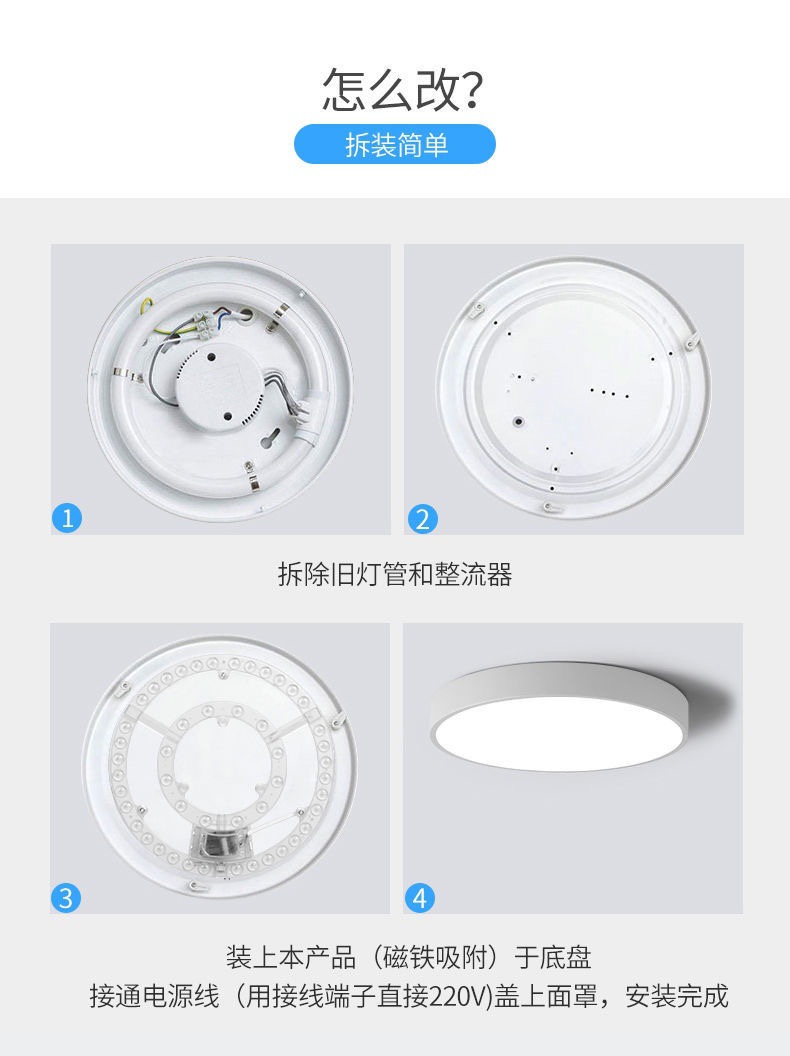 怎么改?

拆装简单

1

2

拆除旧灯管和整流器

3

4

装上本产品（磁铁吸附）于底盘
接通电源线（用接线端子直接220V)盖上面罩，安装完成