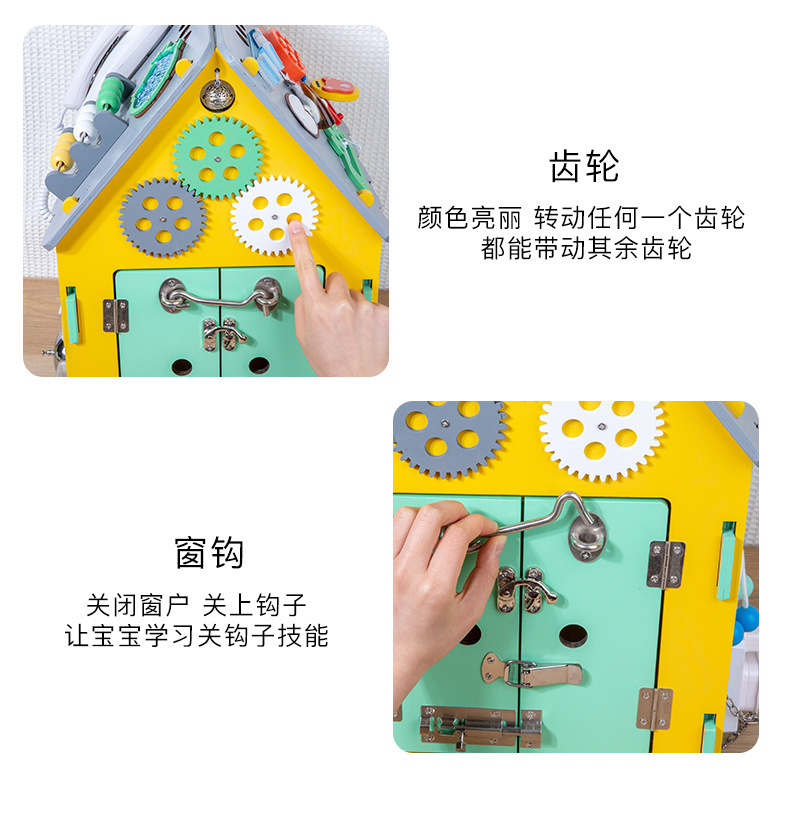 齿轮

颜色亮丽 转动任何一个齿轮
都能带动其余齿轮

窗钩

关闭窗户 关上钩子
让宝宝学习关钩子技能