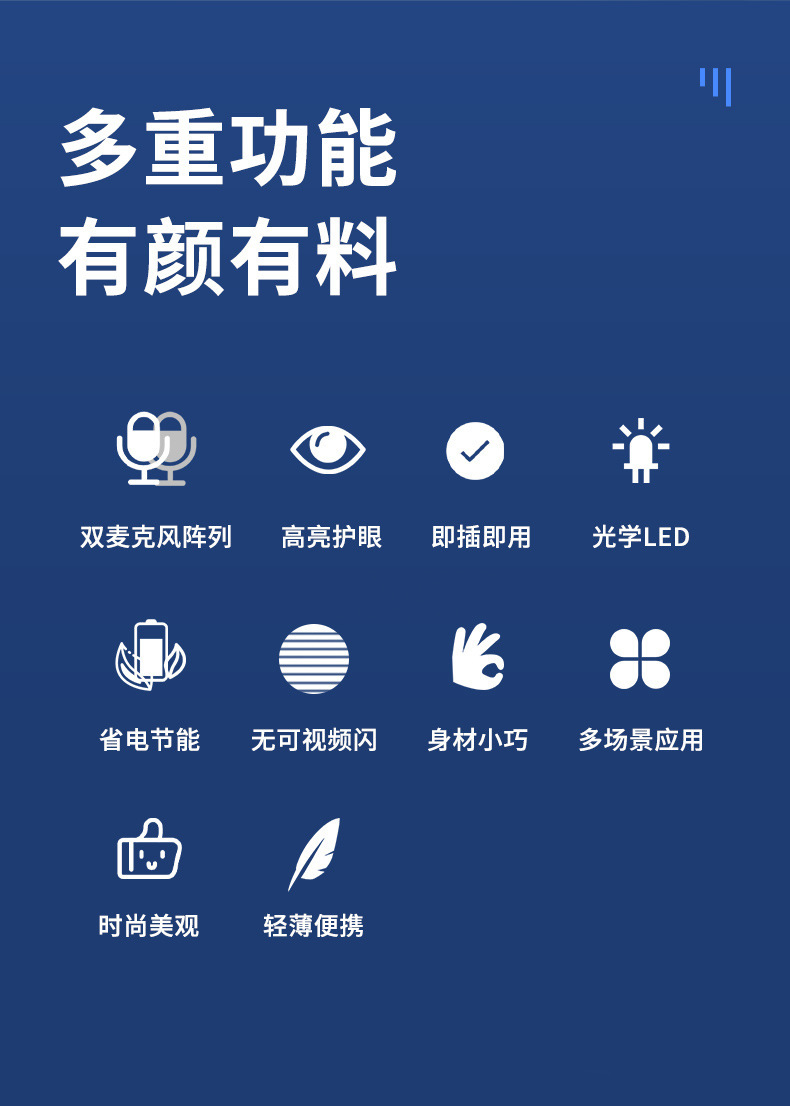 多重功能
有颜有料

双麦克风阵列 高亮护眼 即插即用 光学LED

省电节能 无可视频闪 身材小巧 多场景应用

时尚美观 轻薄便携