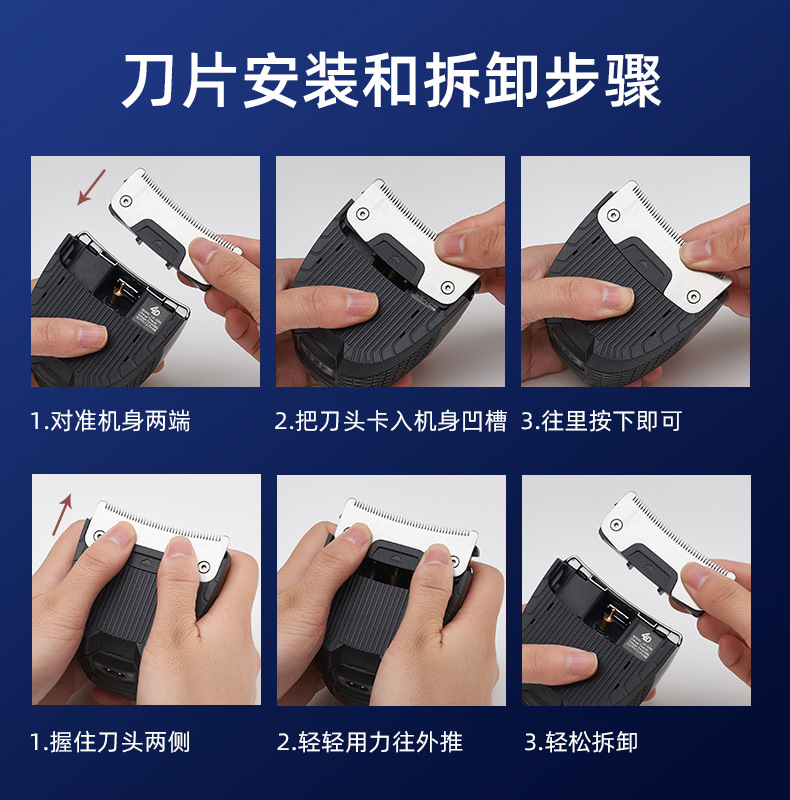 刀片安装和拆卸步骤

1.对准机身两端

2.把刀头卡入机身凹槽

3.往里按下即可

1.握住刀头两侧

2.轻轻用力往外推

3.轻松拆卸