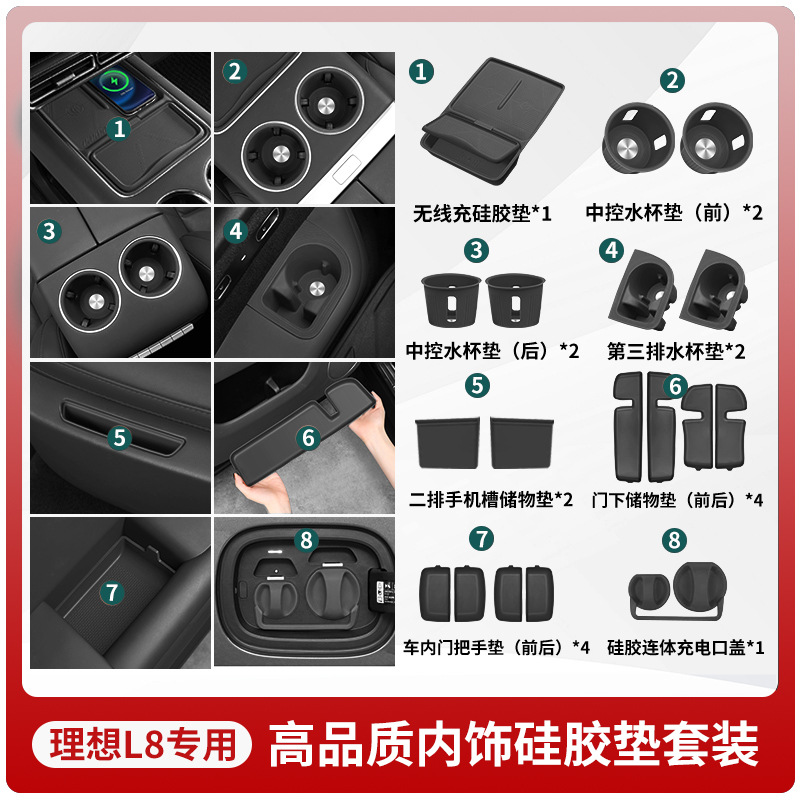 1
2
3
4
5
6
7
8

1
无线充硅胶垫*1

2
中控水杯垫（前）*2

3
中控水杯垫（后）*2

4
第三排水杯垫*2

5
二排手机槽储物垫*2

6
门下储物垫（前后）*4

7
车内门把手垫（前后）*4

8
硅胶连体充电口盖*1

理想L8专用
高品质内饰硅胶垫套装