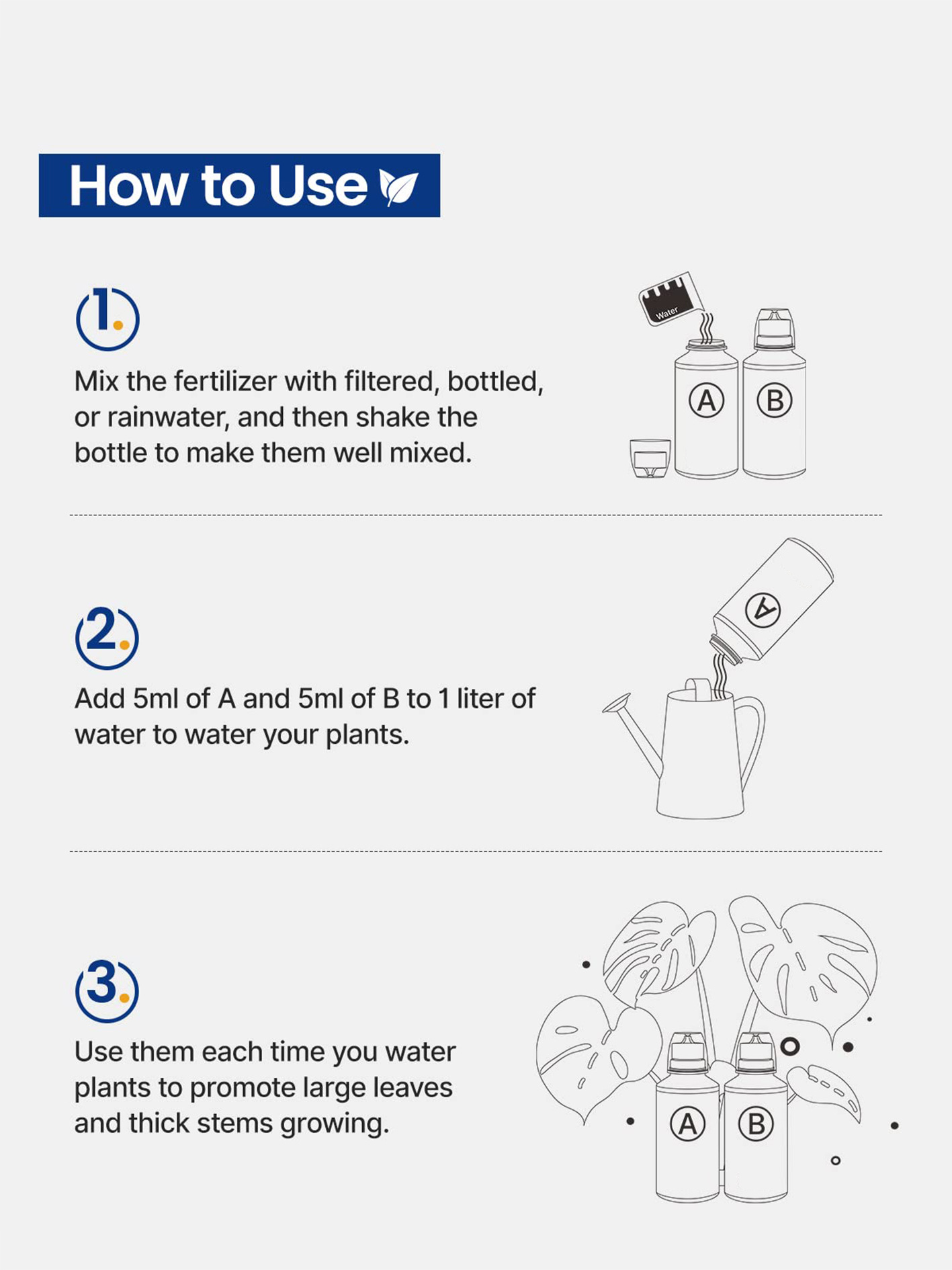 How to Use

1.

Mix the fertilizer with filtered, bottled, or rainwater, and then shake the bottle to make them well mixed.

Water

A

B

2.

Add 5ml of A and 5ml of B to 1 liter of water to water your plants.

A

3.

Use them each time you water plants to promote large leaves and thick stems growing.

A

B