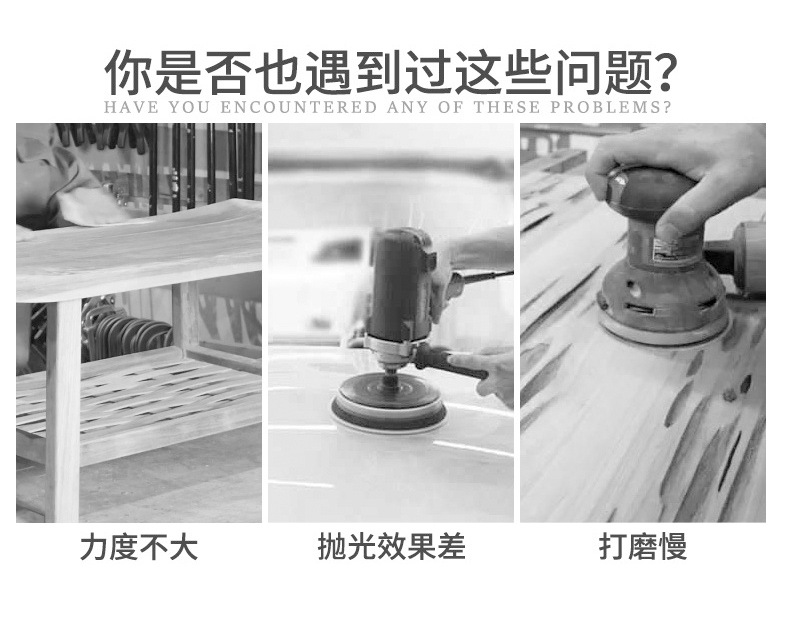 你是否也遇到过这些问题?
HAVE YOU ENCOUNTERED ANY OF THESE PROBLEMS?

力度不大

抛光效果差

打磨慢