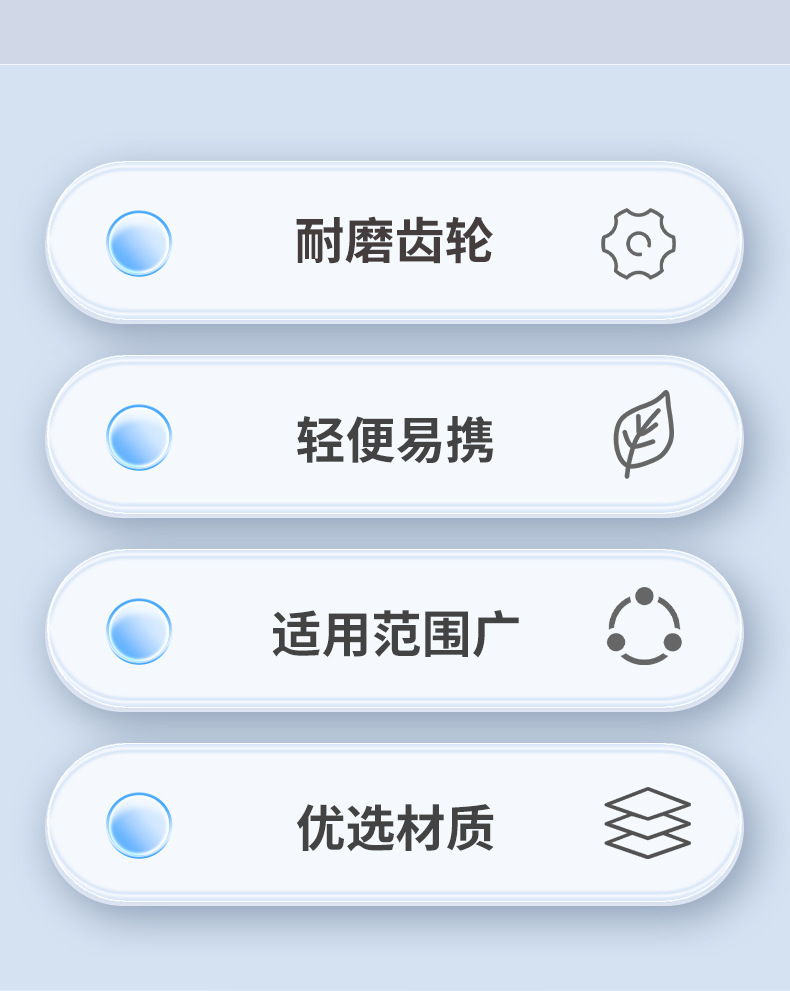 耐磨齿轮

轻便易携

适用范围广

优选材质