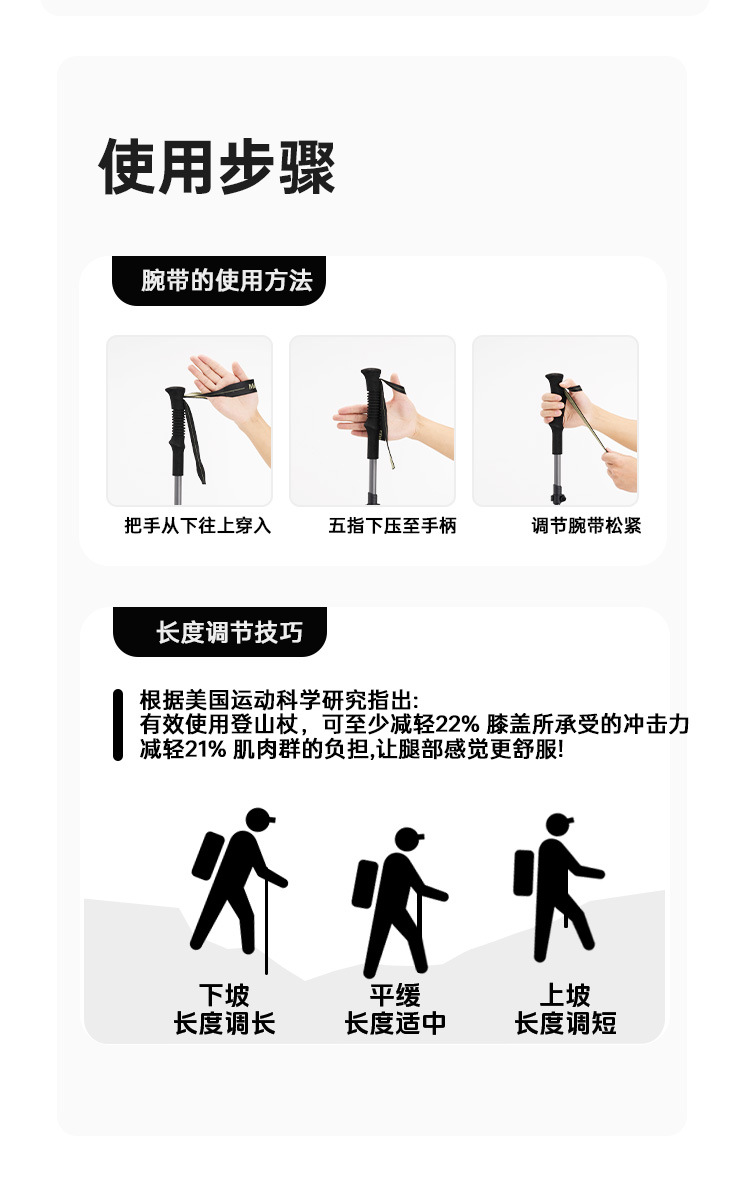 使用步骤

腕带的使用方法

把手从下往上穿入

五指下压至手柄

调节腕带松紧

长度调节技巧

根据美国运动科学研究指出:
有效使用登山杖，可至少减轻22% 膝盖所承受的冲击力
减轻21% 肌肉群的负担,让腿部感觉更舒服!

下坡
长度调长

平缓
长度适中

上坡
长度调短