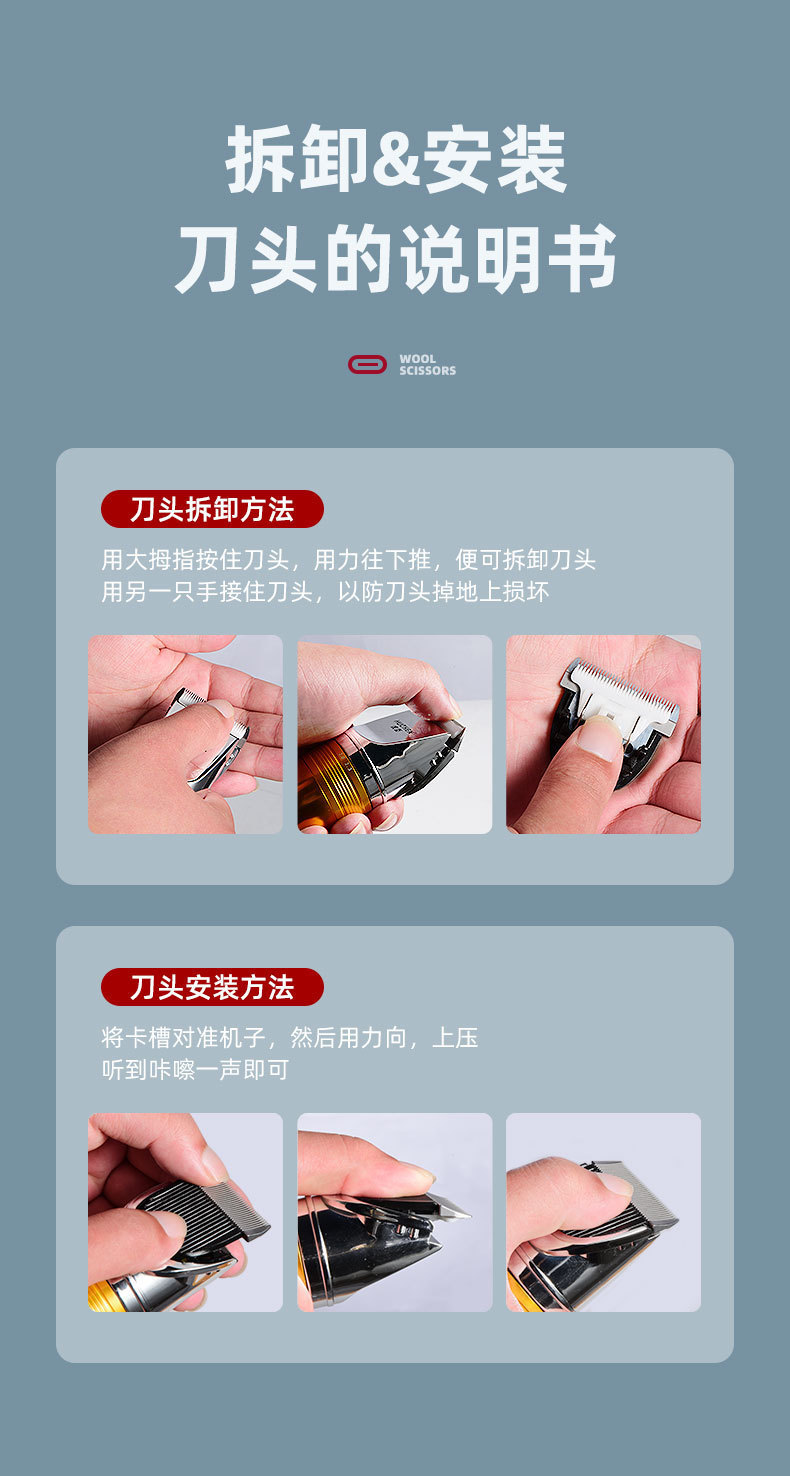 拆卸&安装
刀头的说明书

WOOL
SCISSORS

刀头拆卸方法

用大拇指按住刀头，用力往下推，便可拆卸刀头
用另一只手接住刀头，以防刀头掉地上损坏

刀头安装方法

将卡槽对准机子，然后用力向，上压
听到咔嚓一声即可