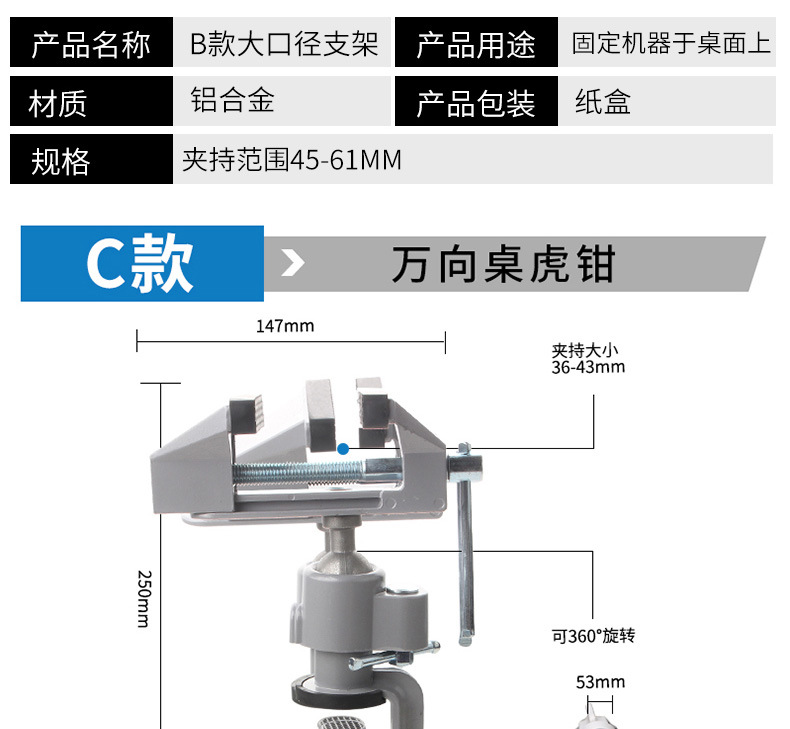 | 产品名称 | B款大口径支架 | 产品用途 | 固定机器于桌面上 |
|---|---|---|---|
| 材质 | 铝合金 | 产品包装 | 纸盒 |
| 规格 | 夹持范围45-61MM | | |

C款 万向桌虎钳

147mm

夹持大小 36-43mm

250mm

可360°旋转

53mm