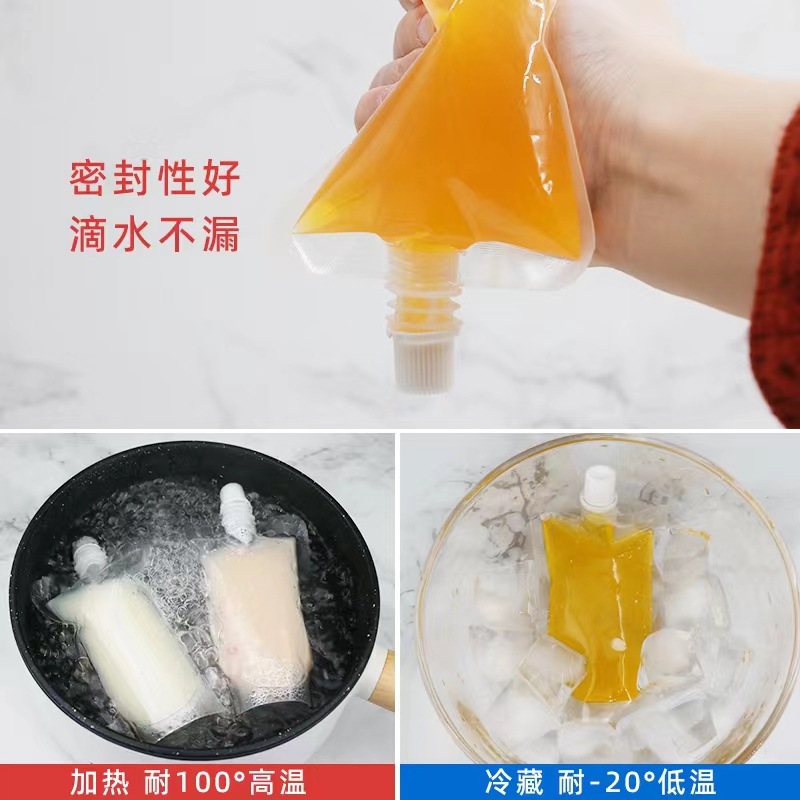 密封性好
滴水不漏

加热 耐100°高温

冷藏 耐-20°低温