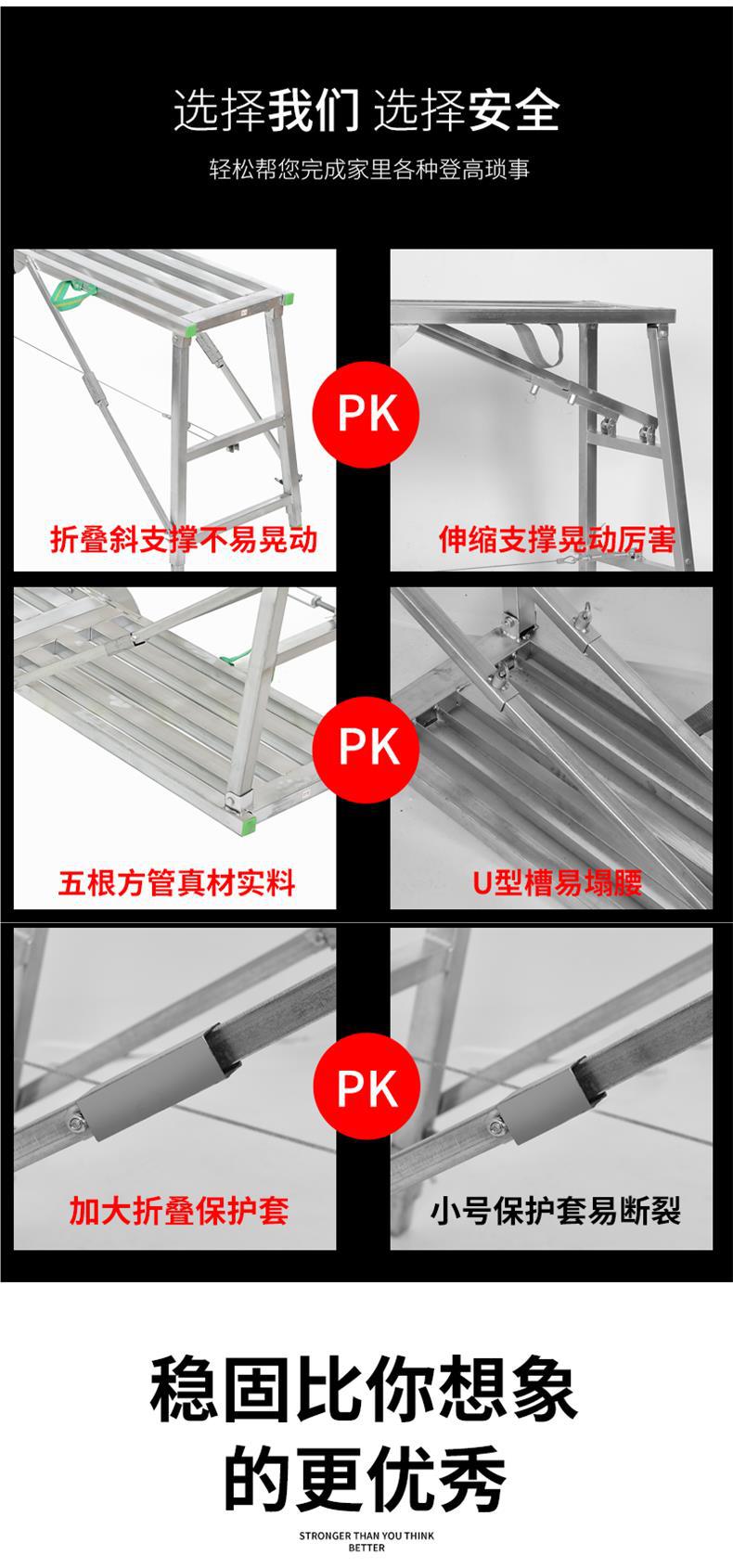 选择我们 选择安全

轻松帮您完成家里各种登高琐事

折叠斜支撑不易晃动

PK

伸缩支撑晃动厉害

五根方管真材实料

PK

U型槽易塌腰

加大折叠保护套

PK

小号保护套易断裂

稳固比你想象的更优秀

STRONGER THAN YOU THINK BETTER