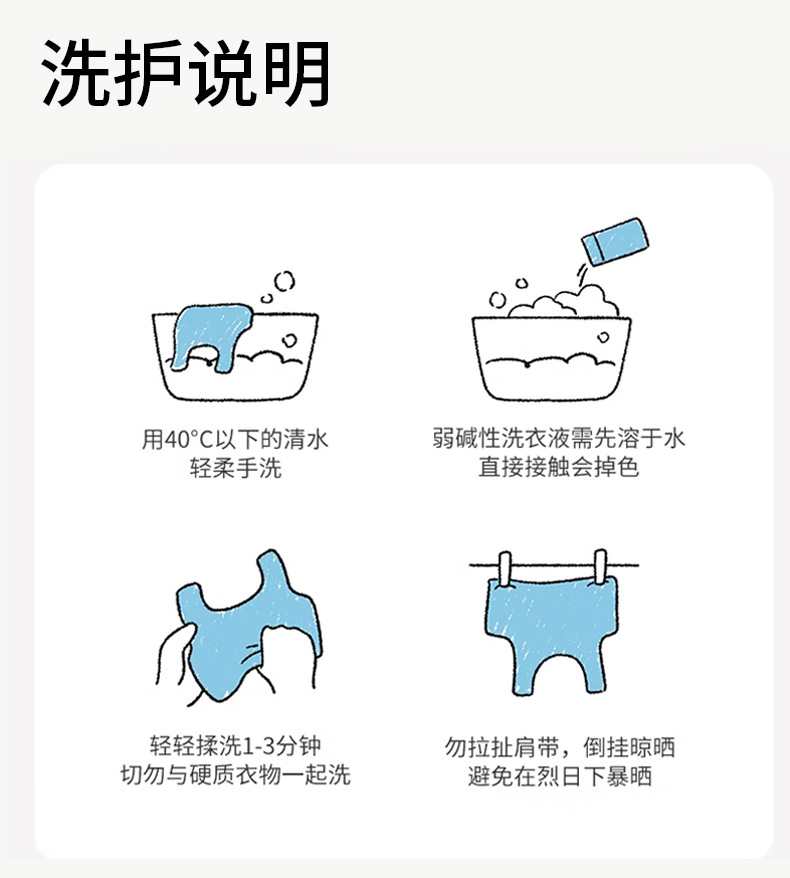 洗护说明

用40°C以下的清水
轻柔手洗

弱碱性洗衣液需先溶于水
直接接触会掉色

轻轻揉洗1-3分钟
切勿与硬质衣物一起洗

勿拉扯肩带，倒挂晾晒
避免在烈日下暴晒