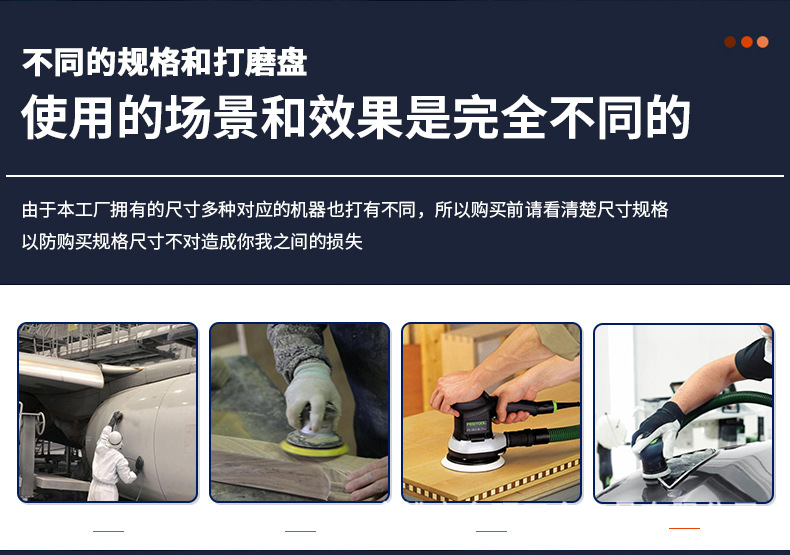 不同的规格和打磨盘
使用的场景和效果是完全不同的

由于本工厂拥有的尺寸多种对应的机器也打有不同，所以购买前请看清楚尺寸规格
以防购买规格尺寸不对造成你我之间的损失

FESTOOL