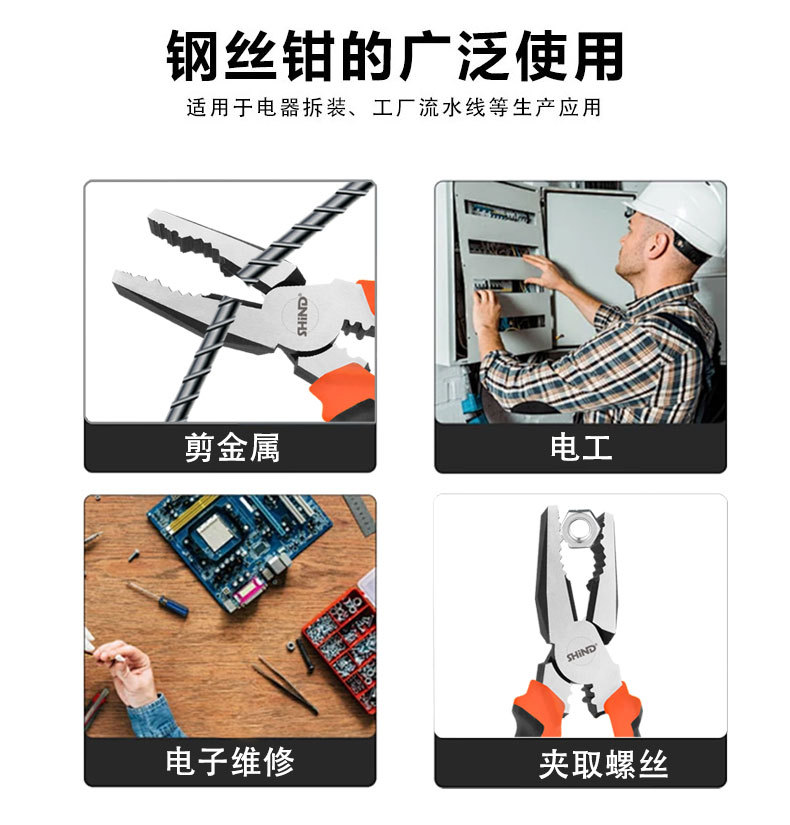 钢丝钳的广泛使用

适用于电器拆装、工厂流水线等生产应用

SHIND

剪金属

电工

电子维修

SHIND

夹取螺丝