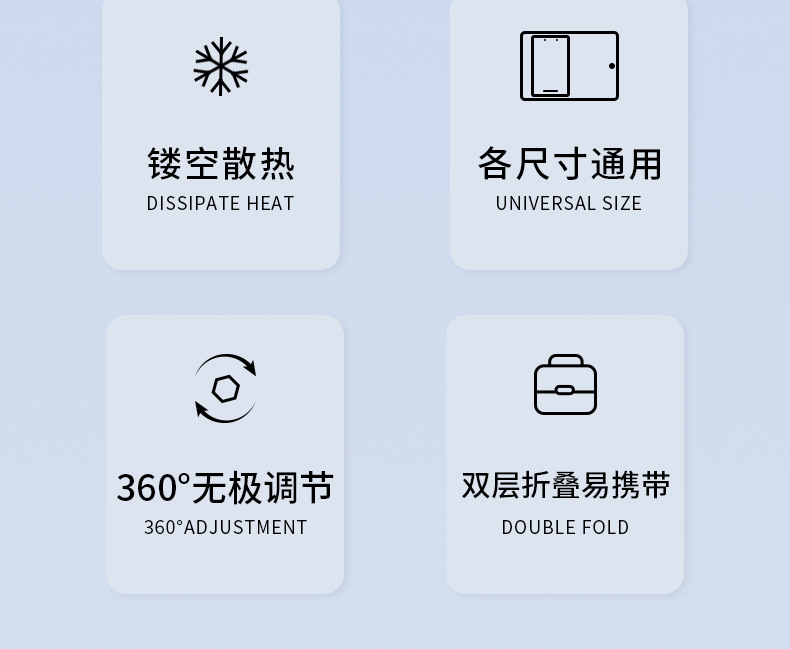 镂空散热
DISSIPATE HEAT

各尺寸通用
UNIVERSAL SIZE

360°无极调节
360°ADJUSTMENT

双层折叠易携带
DOUBLE FOLD