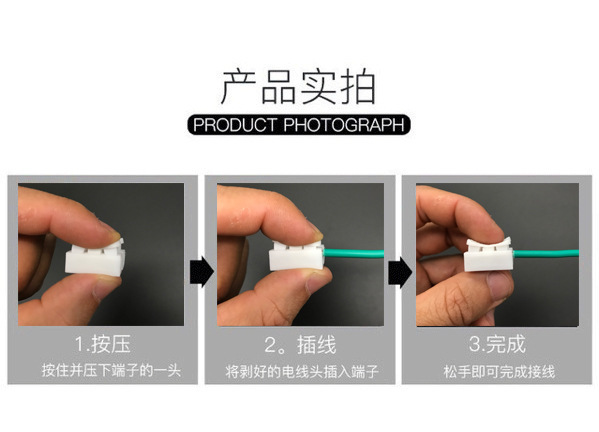 产品实拍

PRODUCT PHOTOGRAPH

1.按压

按住并压下端子的一头

2。插线

将剥好的电线头插入端子

3.完成

松手即可完成接线