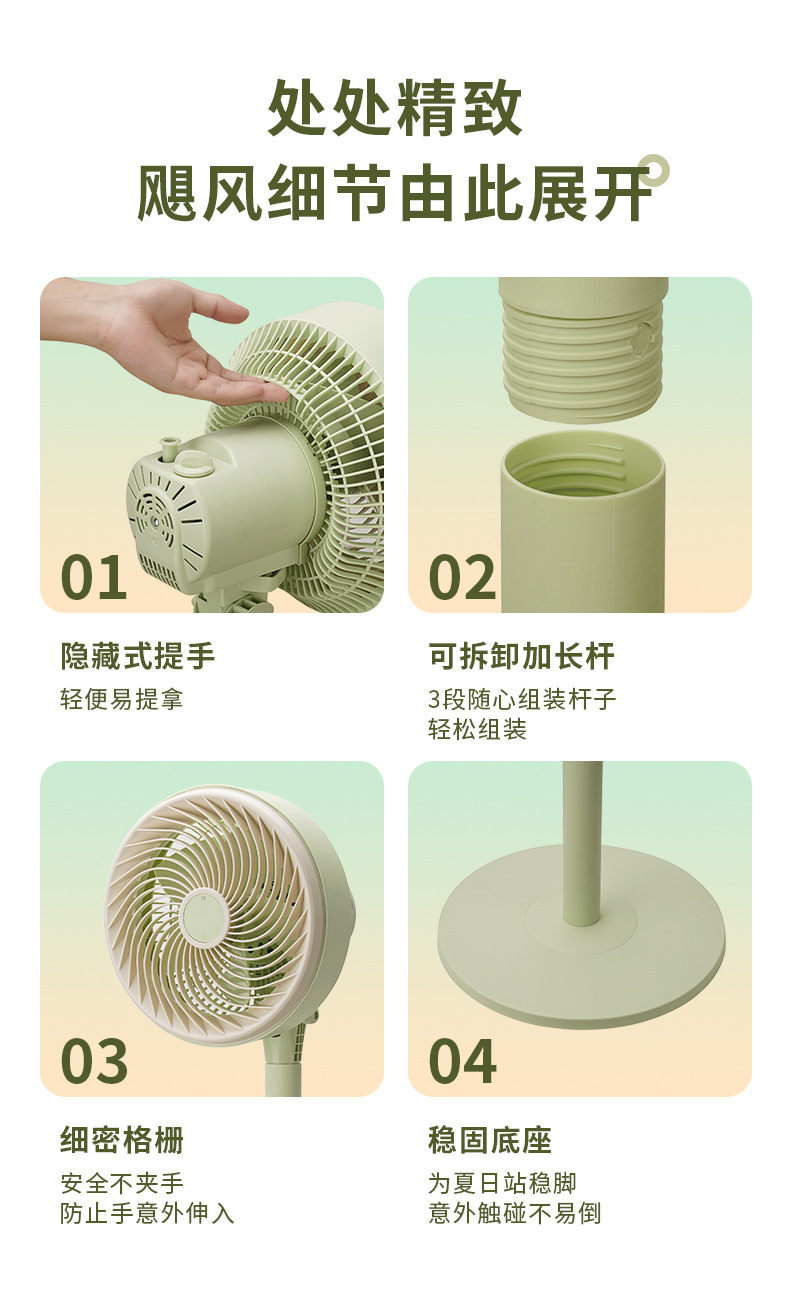 处处精致
飓风细节由此展开

01

隐藏式提手
轻便易提拿

02

可拆卸加长杆
3段随心组装杆子
轻松组装

03

细密格栅
安全不夹手
防止手意外伸入

04

稳固底座
为夏日站稳脚
意外触碰不易倒