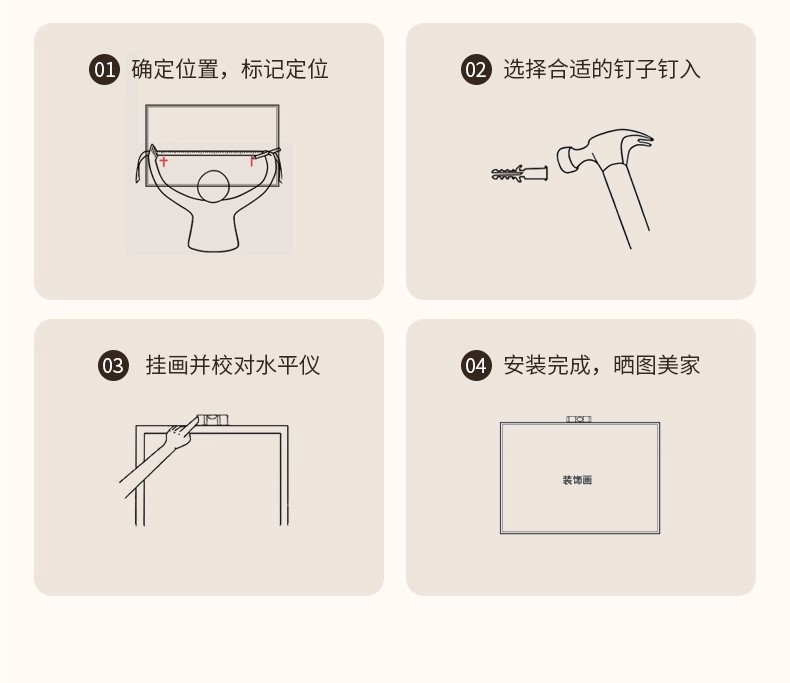 01 确定位置，标记定位

02 选择合适的钉子钉入

03 挂画并校对水平仪

04 安装完成，晒图美家

装饰画