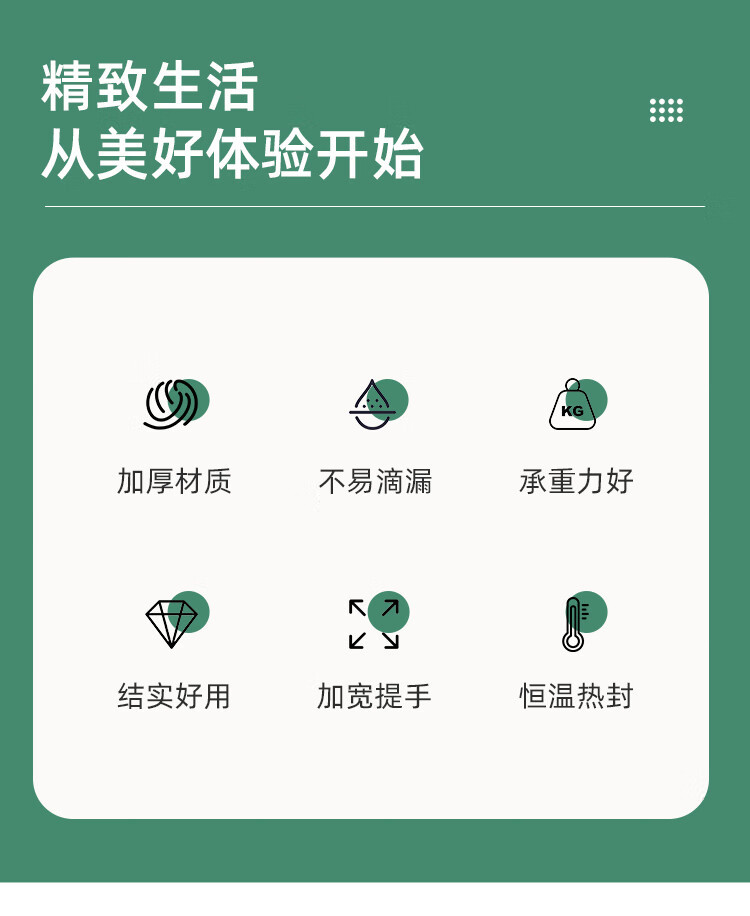 精致生活
从美好体验开始

KG

加厚材质

不易滴漏

承重力好

结实好用

加宽提手

恒温热封