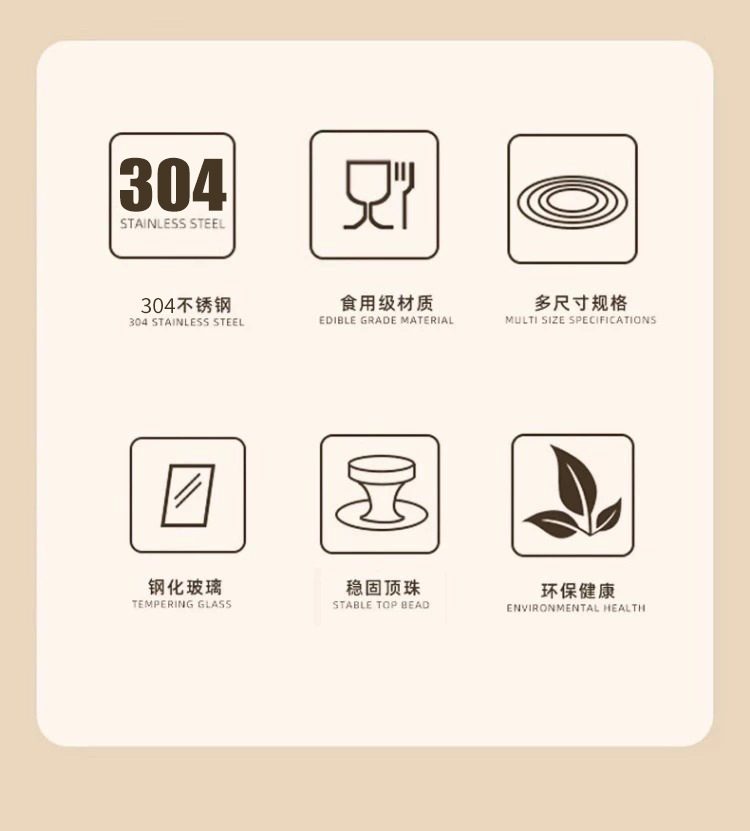 304
STAINLESS STEEL

304不锈钢
304 STAINLESS STEEL

食用级材质
EDIBLE GRADE MATERIAL

多尺寸规格
MULTI SIZE SPECIFICATIONS

钢化玻璃
TEMPERING GLASS

稳固顶珠
STABLE TOP BEAD

环保健康
ENVIRONMENTAL HEALTH