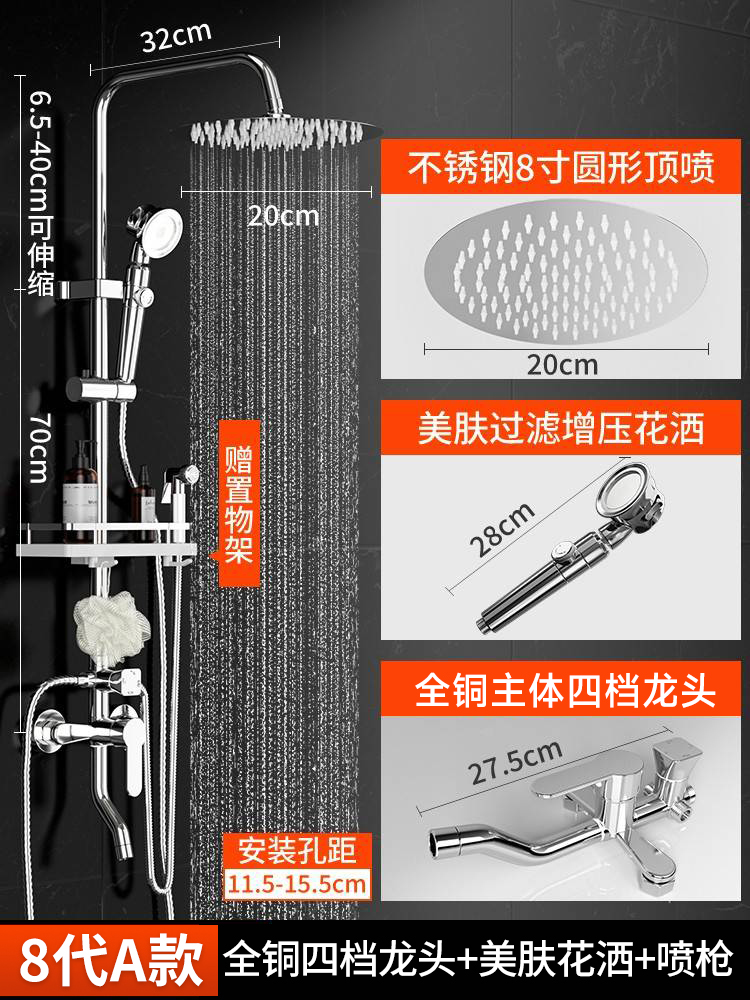 32cm

6.5-40cm可伸缩

20cm

70cm

赠置物架

安装孔距
11.5-15.5cm

不锈钢8寸圆形顶喷

20cm

美肤过滤增压花洒

28cm

全铜主体四档龙头

27.5cm

8代A款 全铜四档龙头+美肤花洒+喷枪