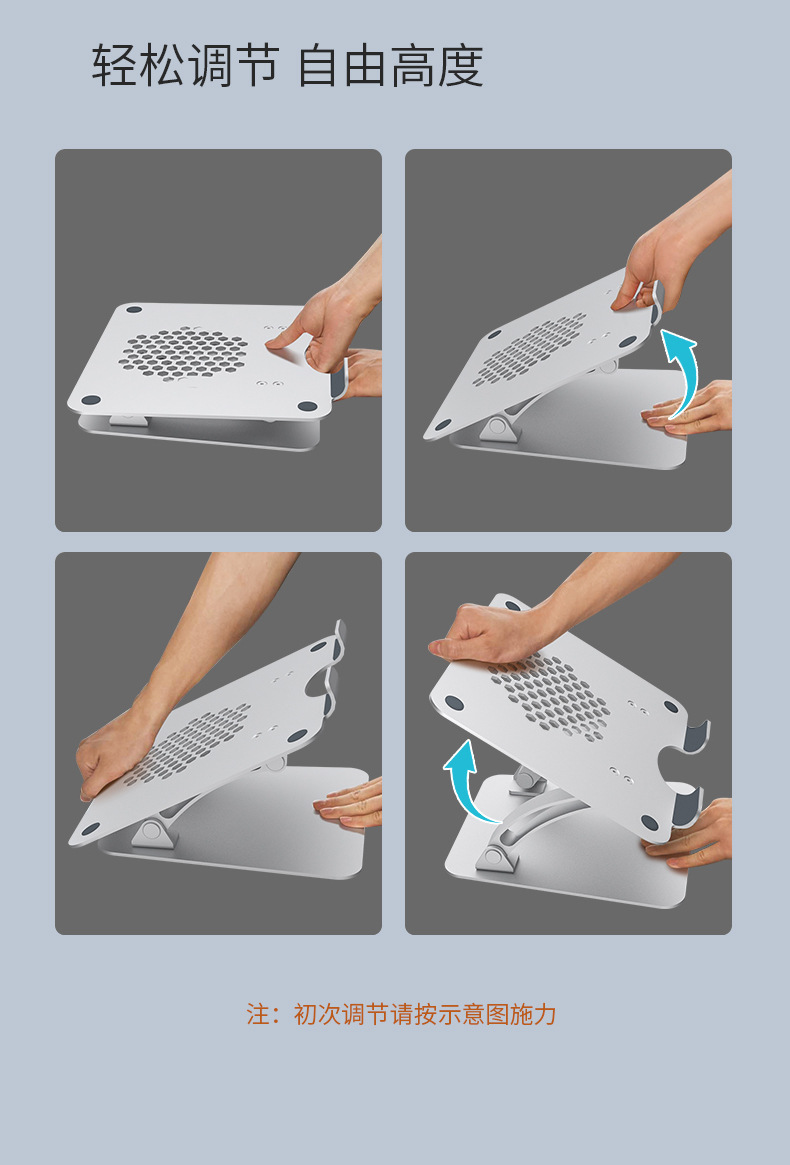 轻松调节 自由高度

注：初次调节请按示意图施力