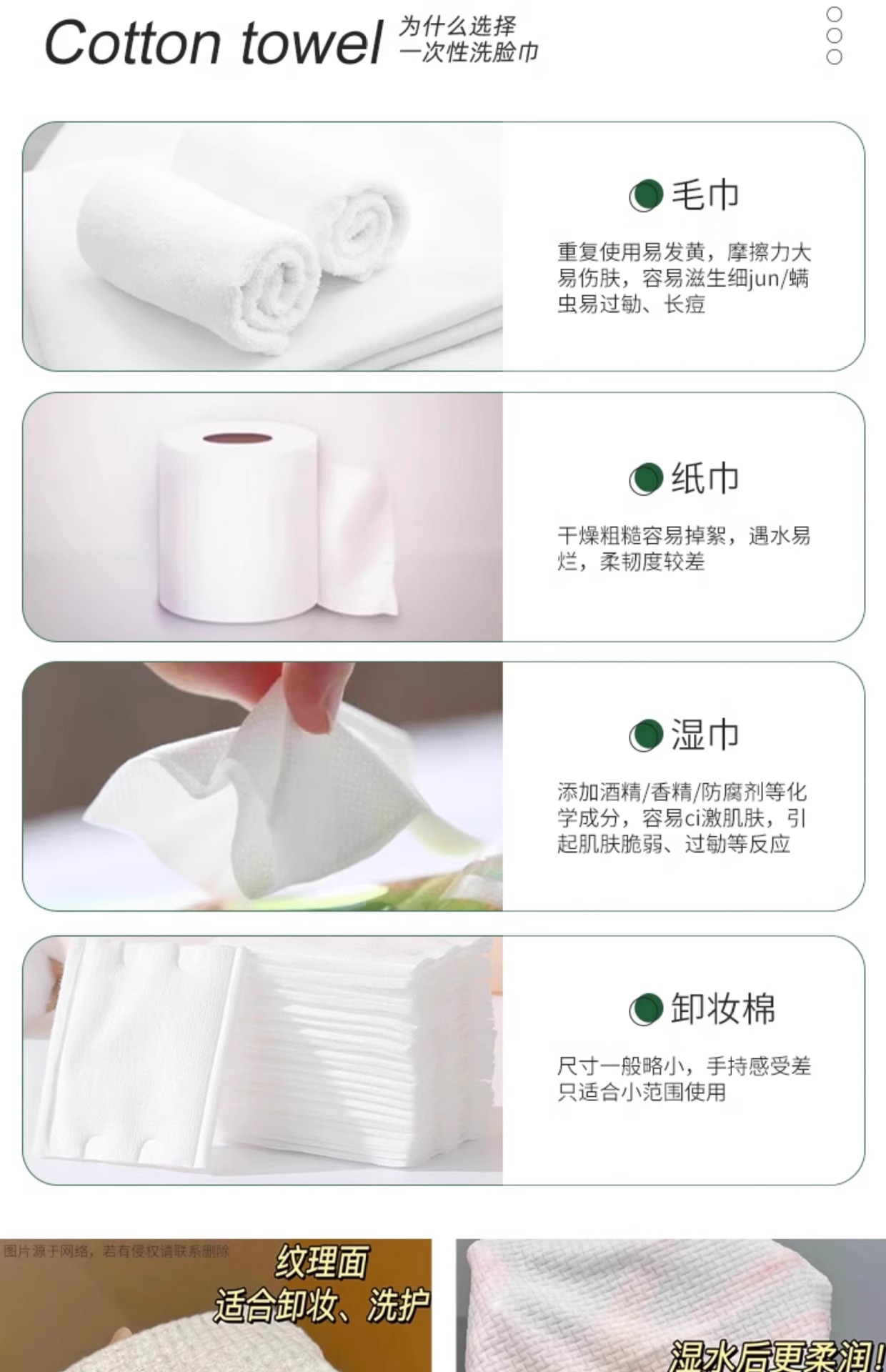 Cotton towel 为什么选择 一次性洗脸巾

毛巾

重复使用易发黄，摩擦力大易伤肤，容易滋生细jun/螨虫易过敏、长痘

纸巾

干燥粗糙容易掉絮，遇水易烂，柔韧度较差

湿巾

添加酒精/香精/防腐剂等化学成分，容易ci激肌肤，引起肌肤脆弱、过敏等反应

卸妆棉

尺寸一般略小，手持感受差只适合小范围使用

图片源于网络，若有侵权请联系删除

纹理面
适合卸妆、洗护

湿水后更柔润！