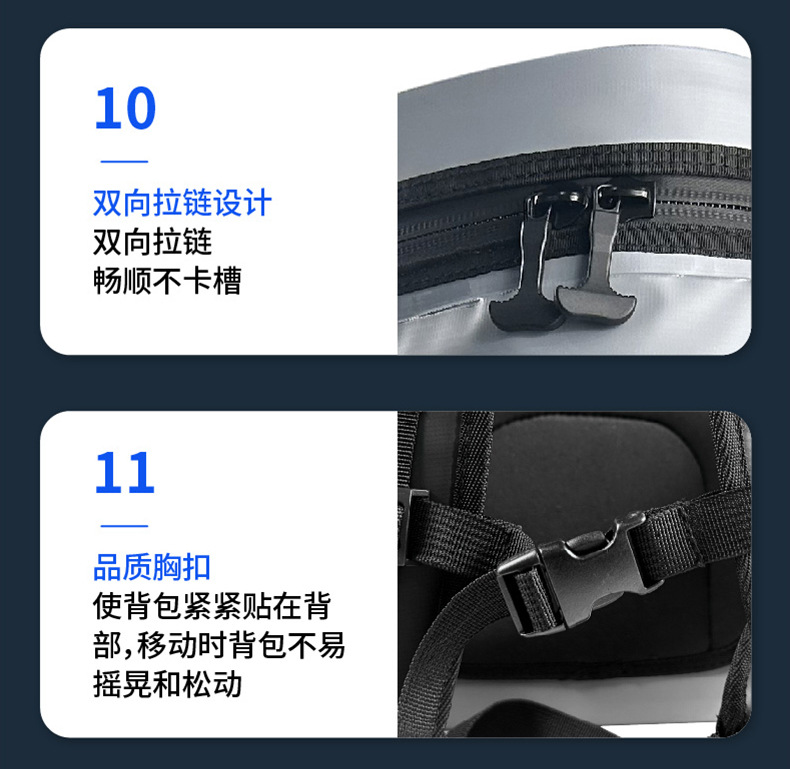 10

双向拉链设计
双向拉链
畅顺不卡槽

11

品质胸扣
使背包紧紧贴在背部,移动时背包不易摇晃和松动