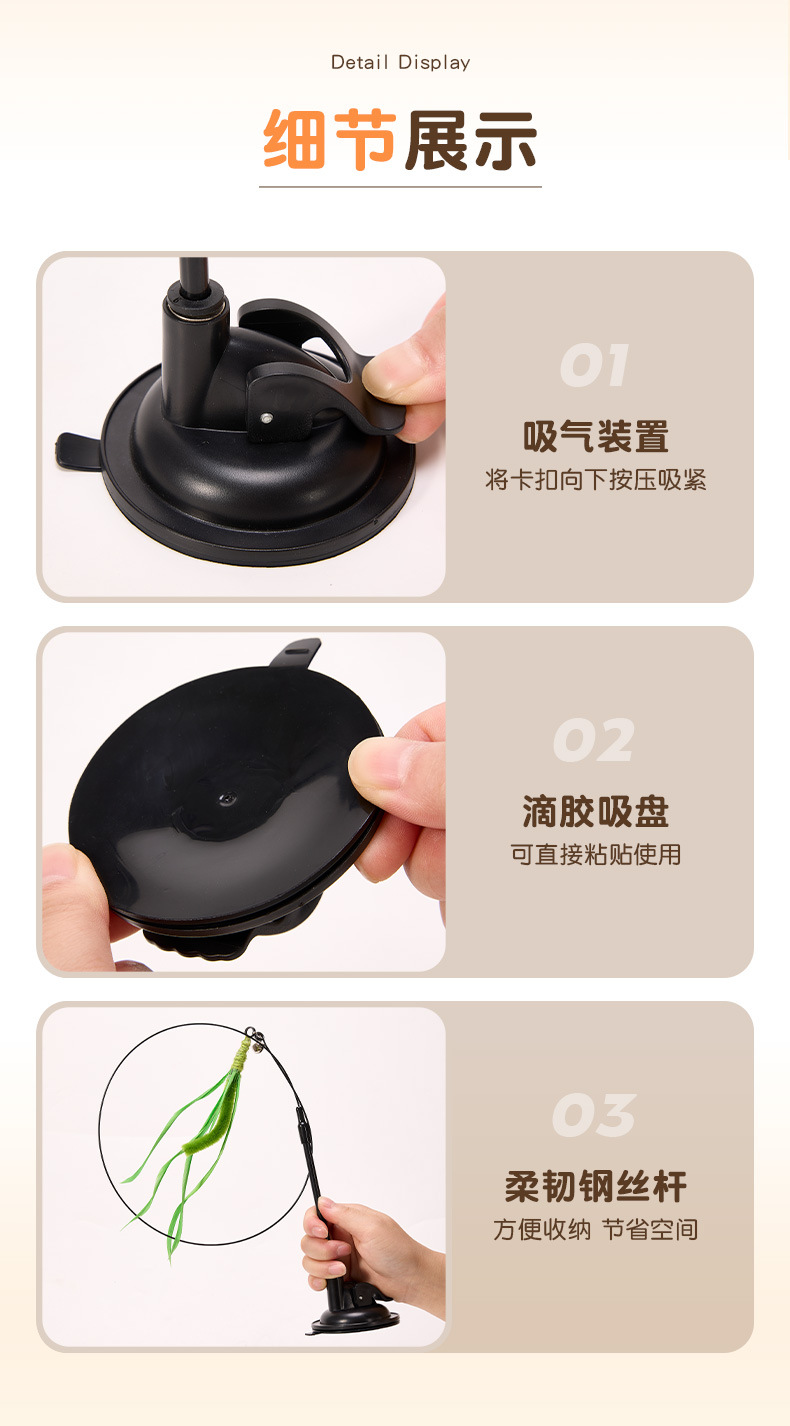 Detail Display

细节展示

01

吸气装置

将卡扣向下按压吸紧

02

滴胶吸盘

可直接粘贴使用

03

柔韧钢丝杆

方便收纳 节省空间