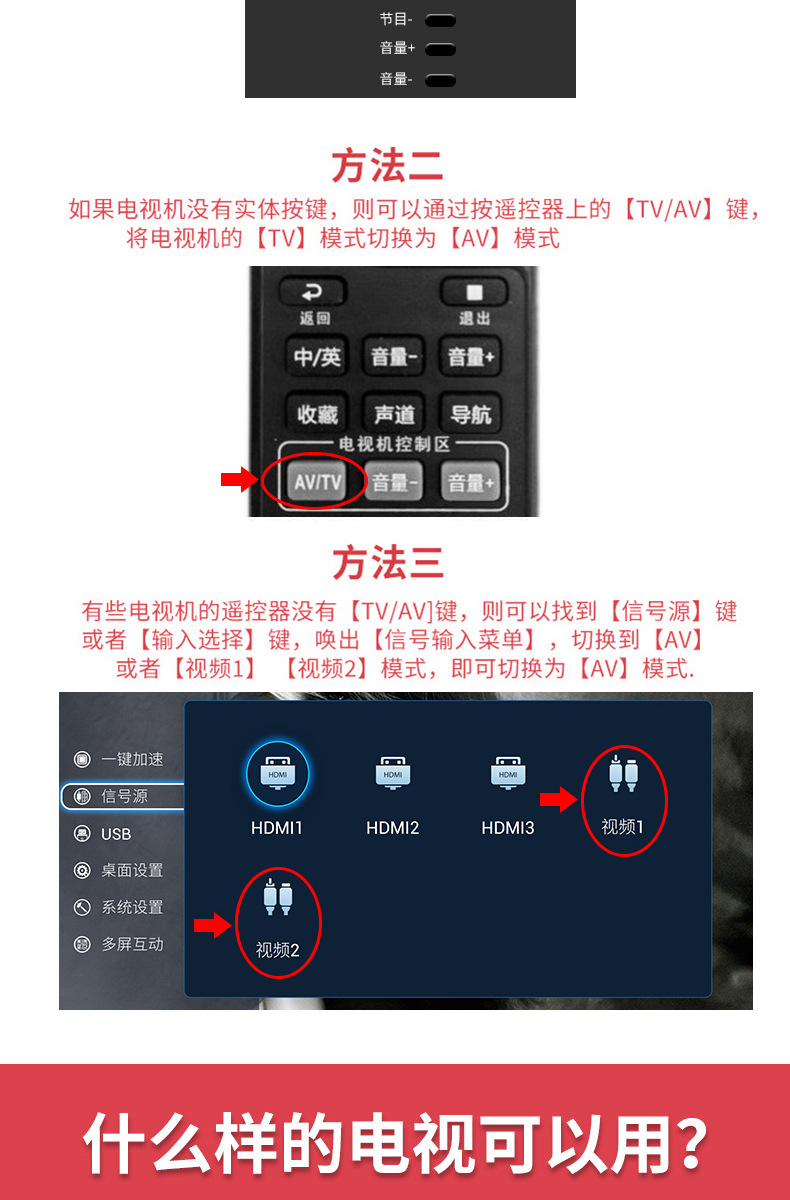 节目-
音量+
音量-

方法二

如果电视机没有实体按键，则可以通过按遥控器上的【TV/AV】键，将电视机的【TV】模式切换为【AV】模式

返回
退出
中/英
音量-
音量+
收藏
声道
导航
电视机控制区
AV/TV
音量-
音量+

方法三

有些电视机的遥控器没有【TV/AV]键，则可以找到【信号源】键或者【输入选择】键，唤出【信号输入菜单】，切换到【AV】或者【视频1】【视频2】模式，即可切换为【AV】模式.

一键加速
信号源
USB
桌面设置
系统设置
多屏互动
HDMI
HDMI1
HDMI
HDMI2
HDMI
HDMI3
视频1
视频2

什么样的电视可以用?