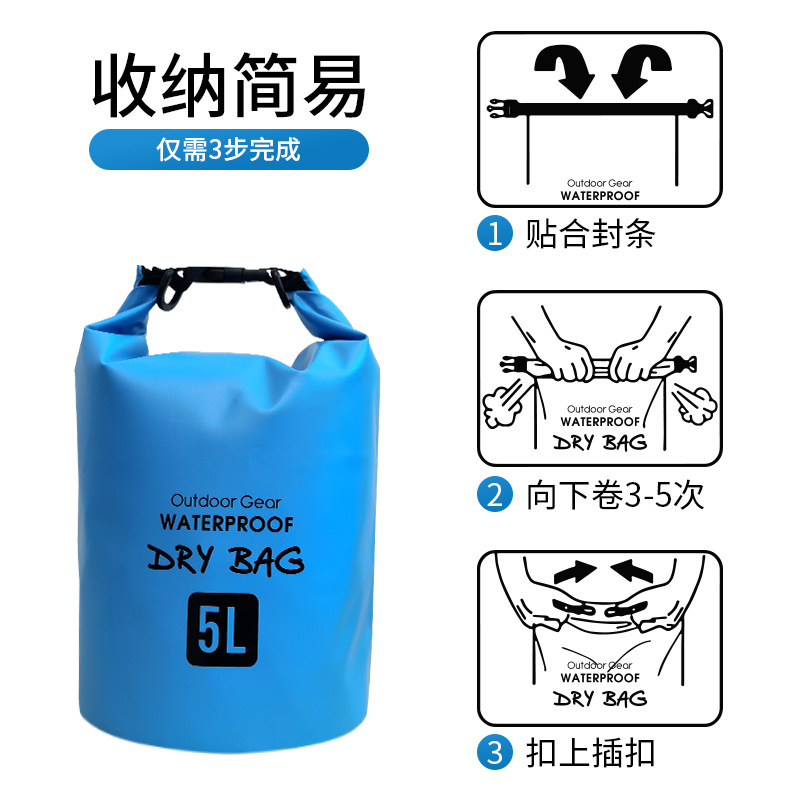 收纳简易

仅需3步完成

Outdoor Gear
WATERPROOF
DRY BAG
5L

Outdoor Gear
WATERPROOF

1 贴合封条

Outdoor Gear
WATERPROOF
DRY BAG

2 向下卷3-5次

Outdoor Gear
WATERPROOF
DRY BAG

3 扣上插扣