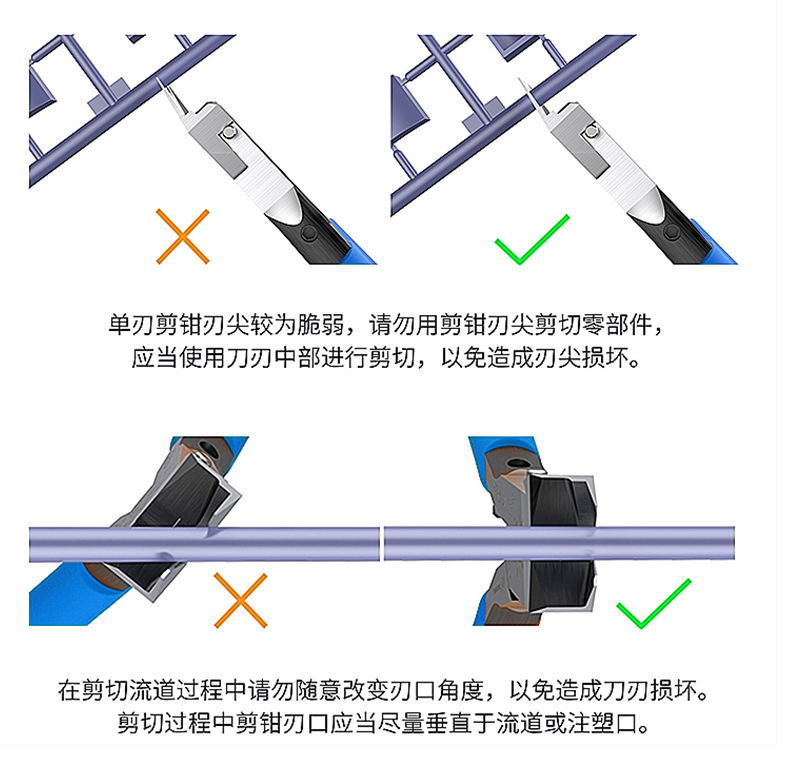 单刃剪钳刃尖较为脆弱，请勿用剪钳刃尖剪切零部件，应当使用刀刃中部进行剪切，以免造成刃尖损坏。

在剪切流道过程中请勿随意改变刃口角度，以免造成刀刃损坏。剪切过程中剪钳刃口应当尽量垂直于流道或注塑口。