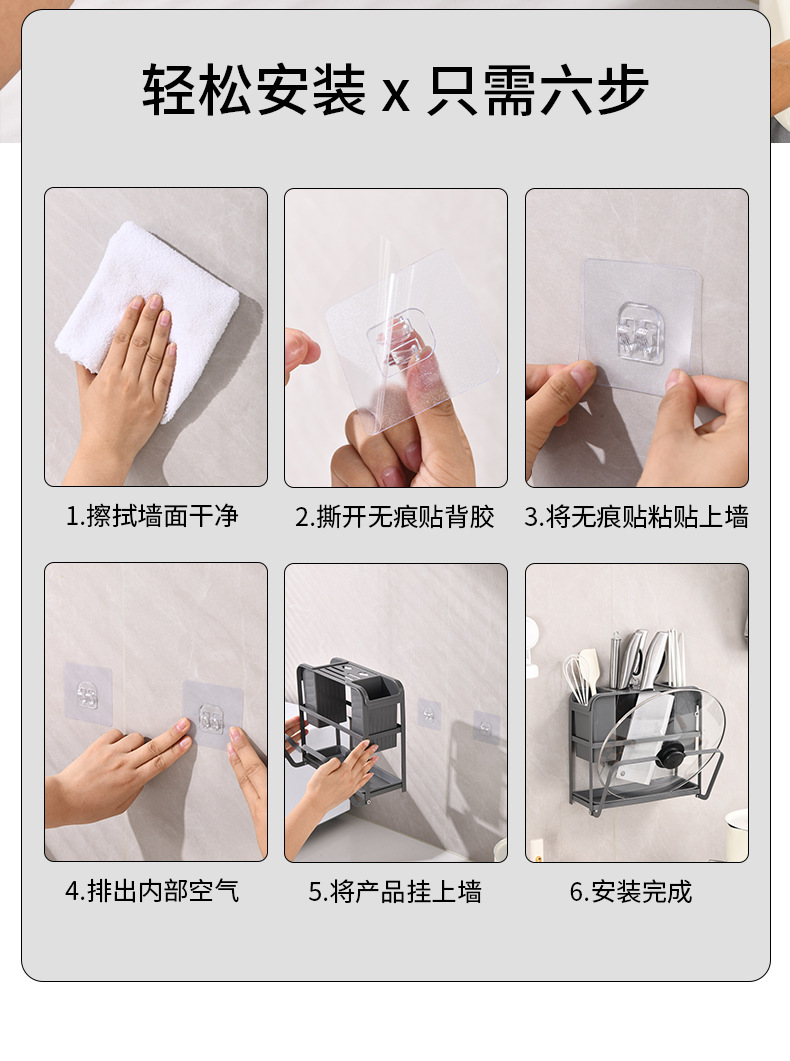 轻松安装 x 只需六步

1.擦拭墙面干净

2.撕开无痕贴背胶

3.将无痕贴粘贴上墙

4.排出内部空气

5.将产品挂上墙

6.安装完成