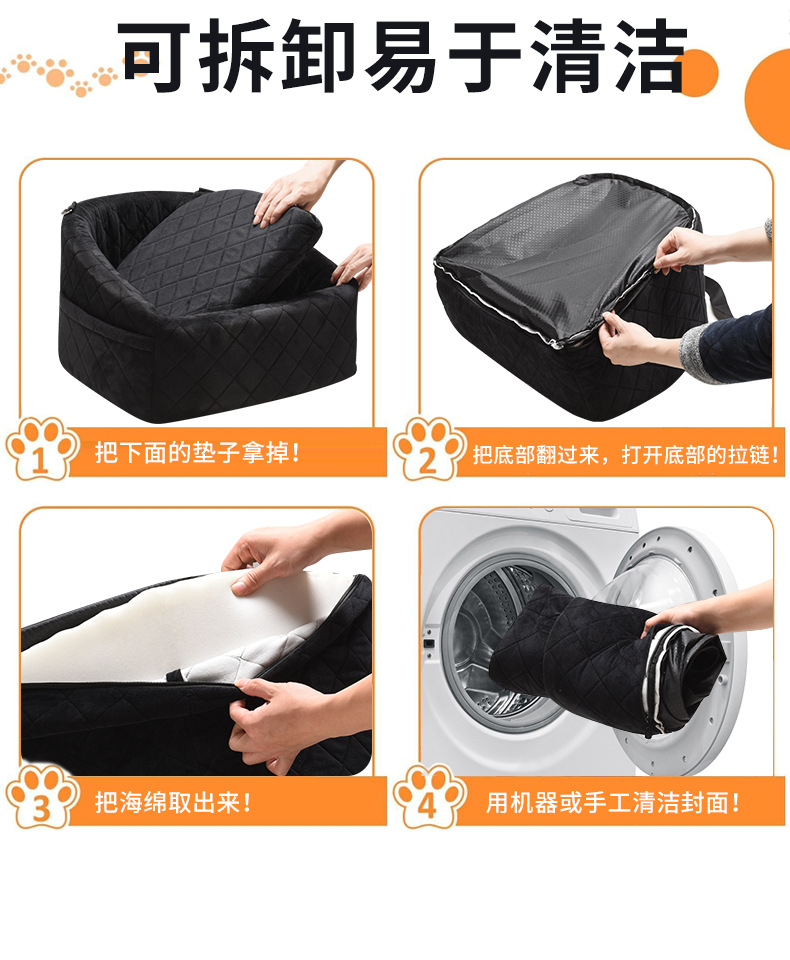 可拆卸易于清洁

1 把下面的垫子拿掉！

2 把底部翻过来，打开底部的拉链！

3 把海绵取出来！

4 用机器或手工清洁封面！