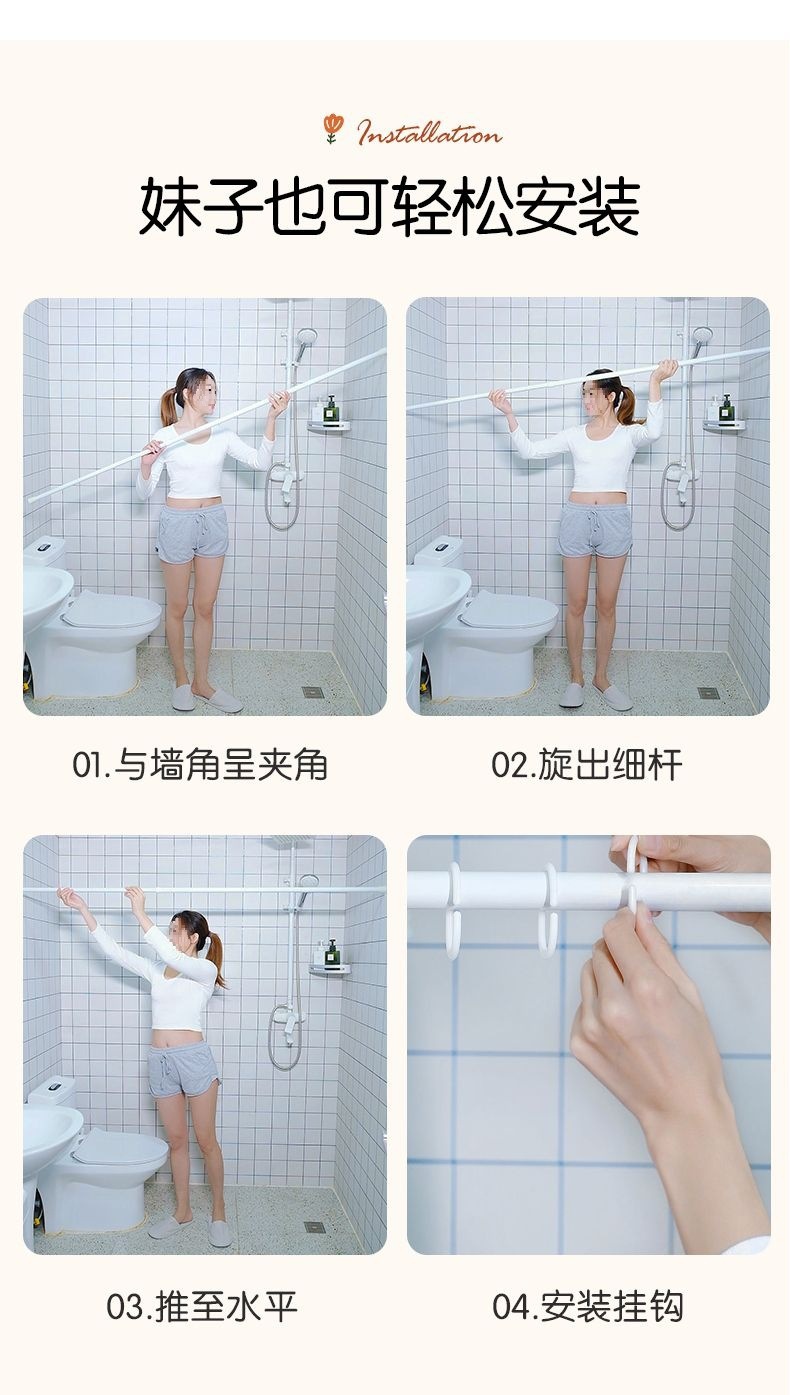 Installation

妹子也可轻松安装

01.与墙角呈夹角

02.旋出细杆

03.推至水平

04.安装挂钩