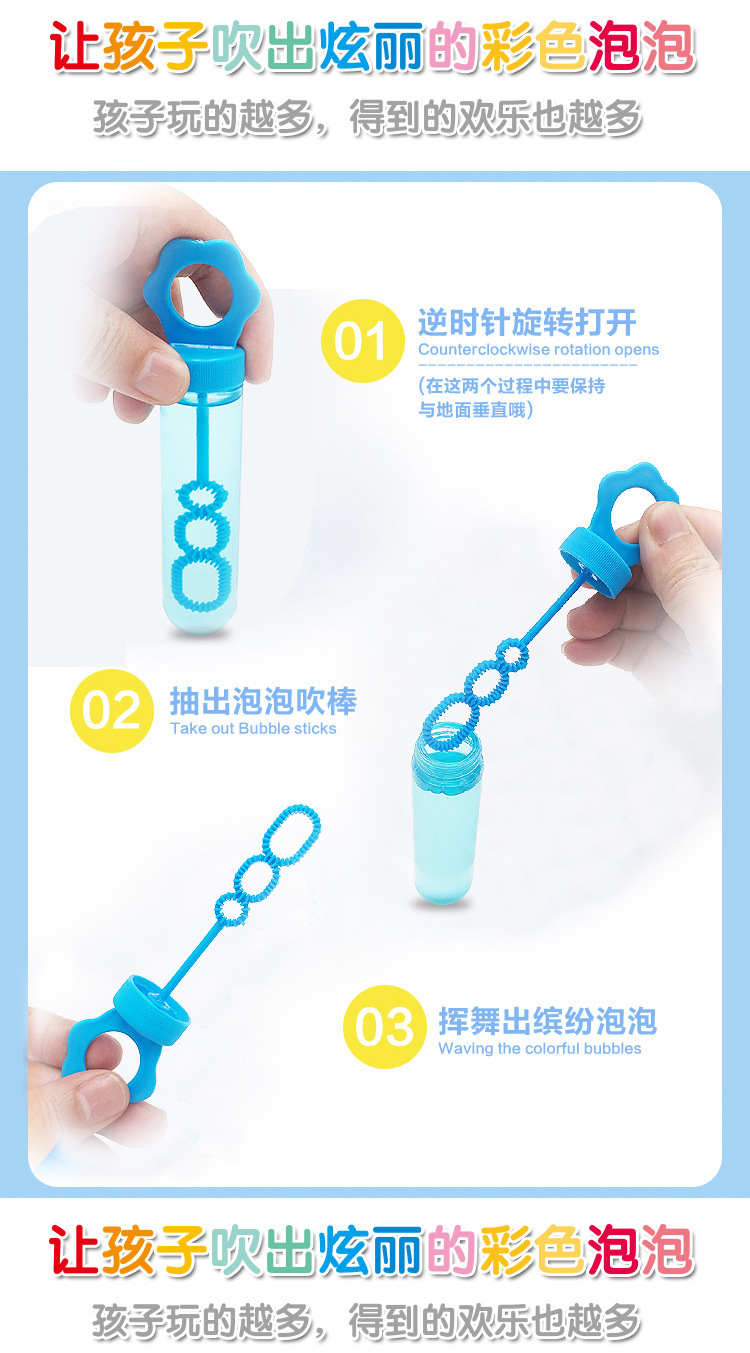 让孩子吹出炫丽的彩色泡泡

孩子玩的越多，得到的欢乐也越多

01 逆时针旋转打开
Counterclockwise rotation opens
(在这两个过程中要保持与地面垂直哦)

02 抽出泡泡吹棒
Take out Bubble sticks

03 挥舞出缤纷泡泡
Waving the colorful bubbles

让孩子吹出炫丽的彩色泡泡

孩子玩的越多，得到的欢乐也越多