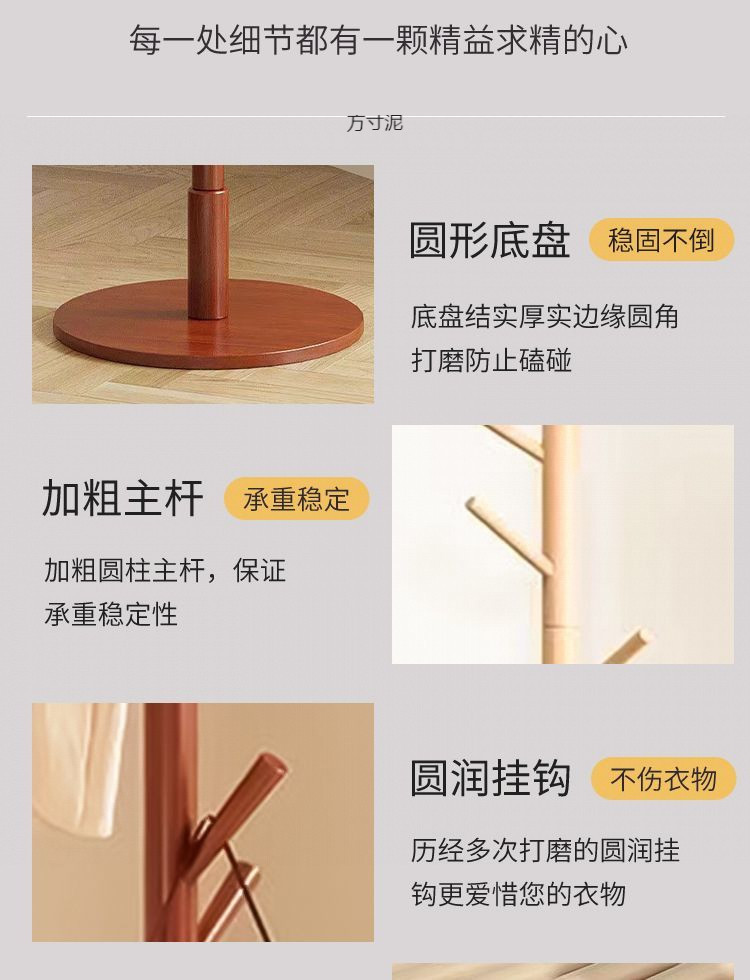 每一处细节都有一颗精益求精的心

方寸泥

圆形底盘 稳固不倒

底盘结实厚实边缘圆角打磨防止磕碰

加粗主杆 承重稳定

加粗圆柱主杆，保证承重稳定性

圆润挂钩 不伤衣物

历经多次打磨的圆润挂钩更爱惜您的衣物