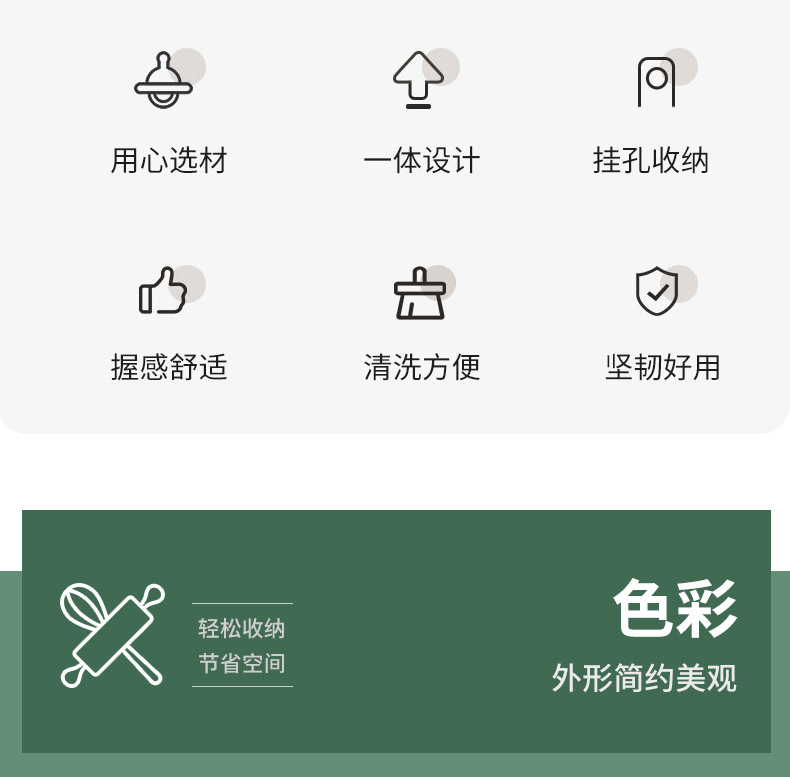 用心选材

一体设计

挂孔收纳

握感舒适

清洗方便

坚韧好用

轻松收纳
节省空间

色彩

外形简约美观