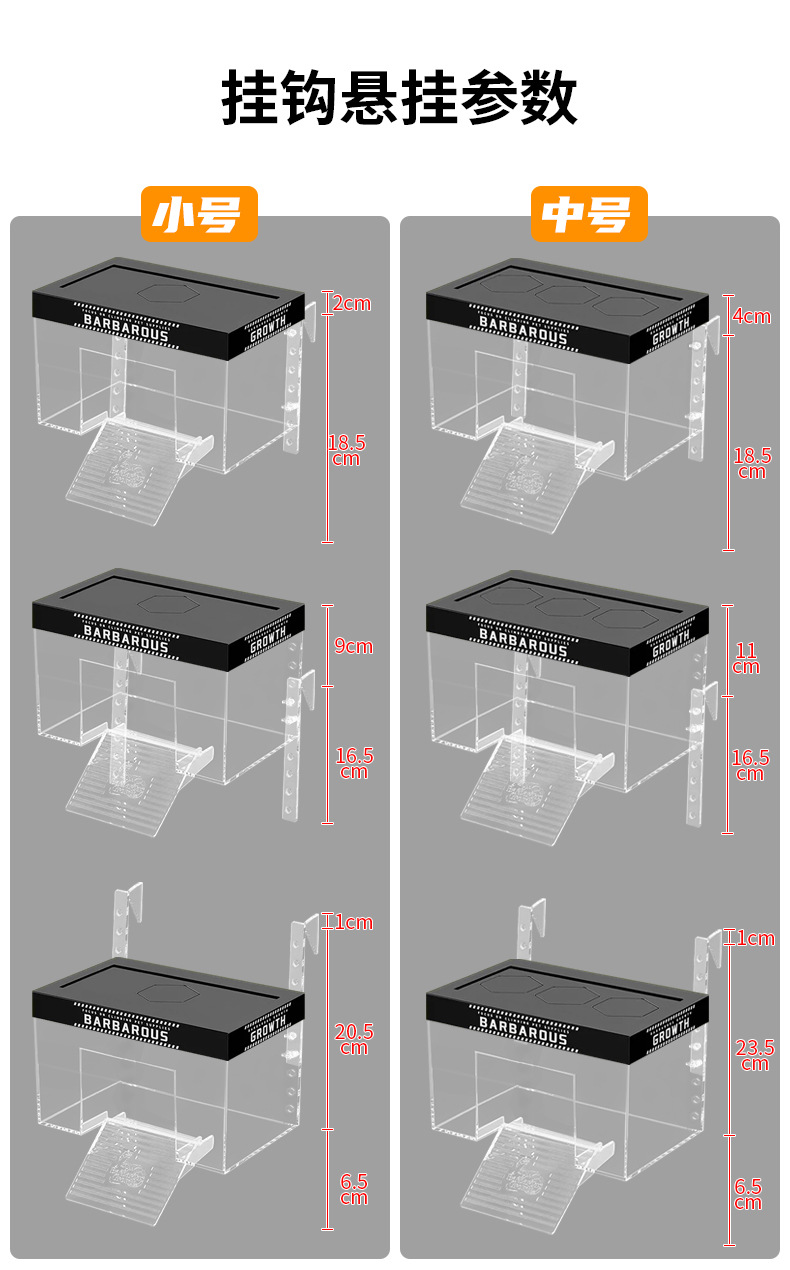 挂钩悬挂参数

小号

BARBAROUS
GROWTH
2cm
18.5 cm

BARBAROUS
GROWTH
9cm
16.5 cm

BARBAROUS
GROWTH
1cm
20.5 cm
6.5 cm

中号

BARBAROUS
GROWTH
4cm
18.5 cm

BARBAROUS
GROWTH
11 cm
16.5 cm

BARBAROUS
GROWTH
1cm
23.5 cm
6.5 cm